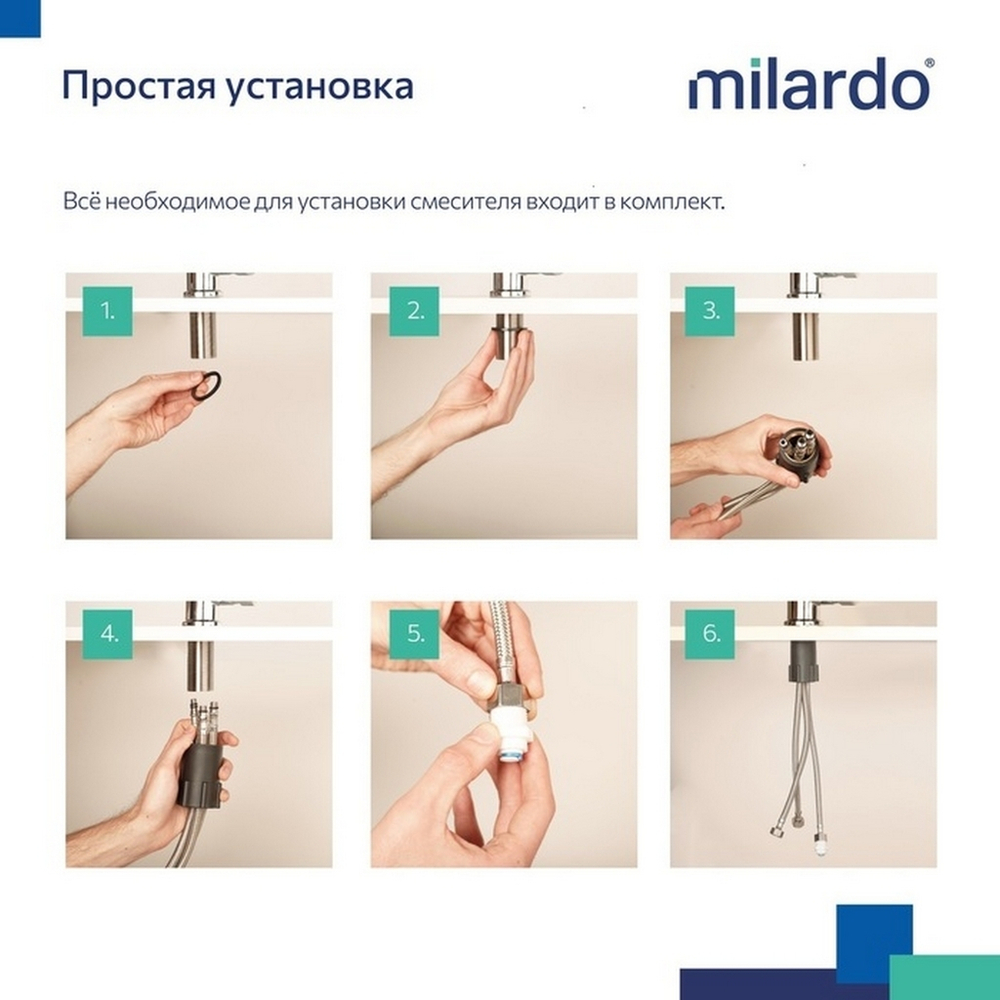 Простая установка

milardo®

Всё необходимое для установки смесителя входит в комплект.

1.

2.

3.

4.

5.

6.