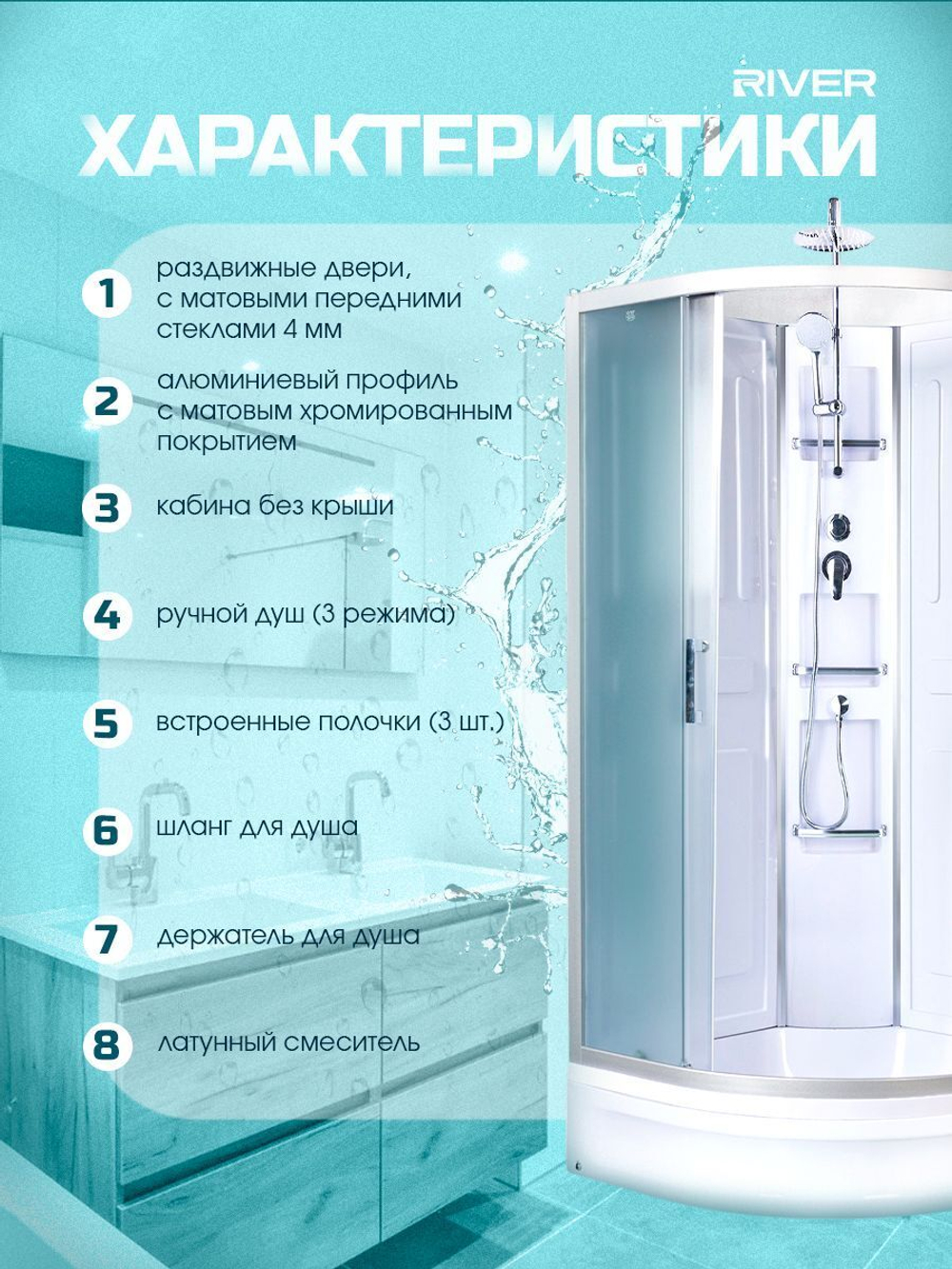 RIVER

ХАРАКТЕРИСТИКИ

1 раздвижные двери, с матовыми передними стеклами 4 мм

2 алюминиевый профиль с матовым хромированным покрытием

3 кабина без крыши

4 ручной душ (3 режима)

5 встроенные полочки (3 шт.)

6 шланг для душа

7 держатель для душа

8 латунный смеситель