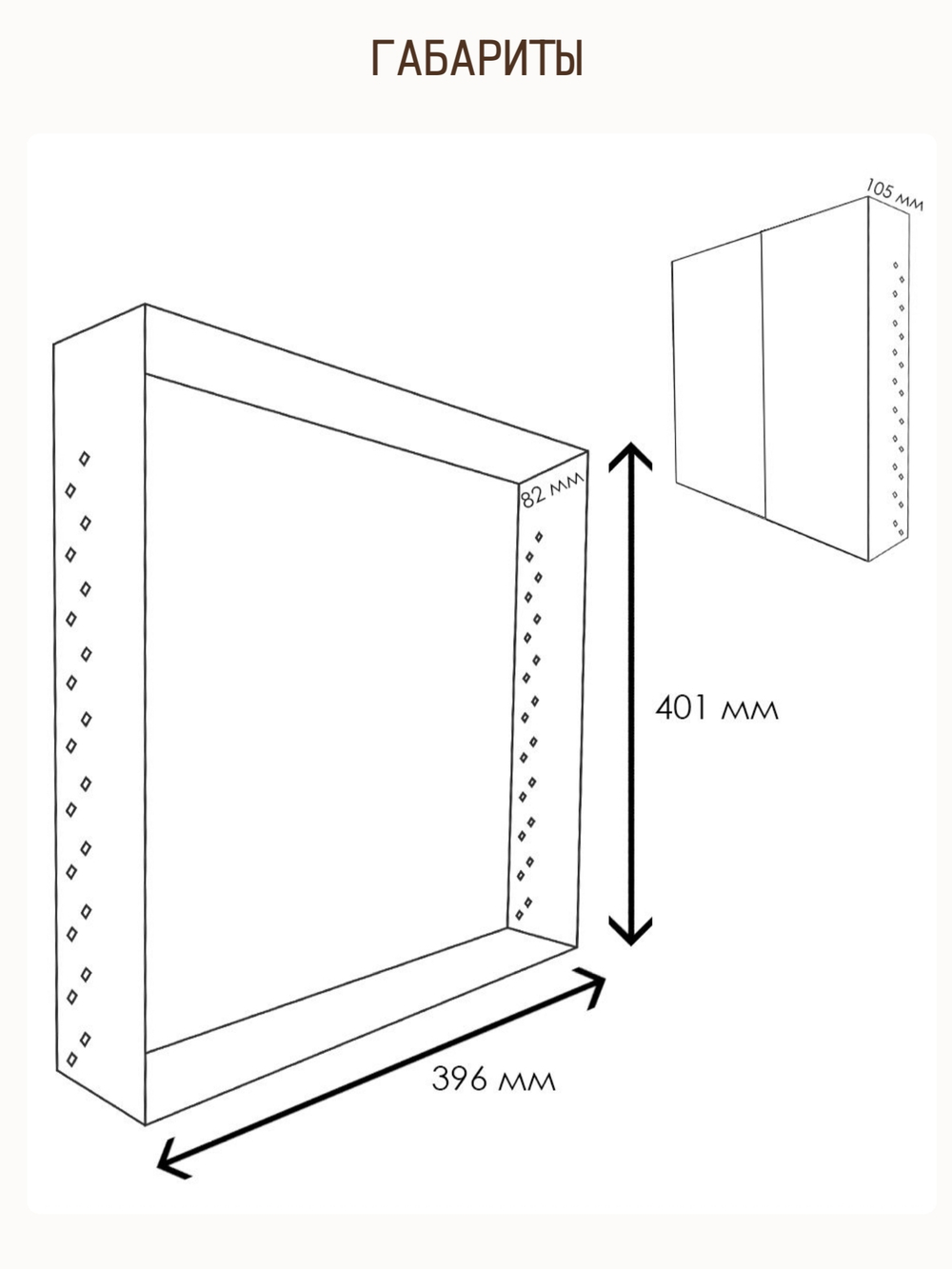 ГАБАРИТЫ

105 мм

82 мм

401 мм

396 мм