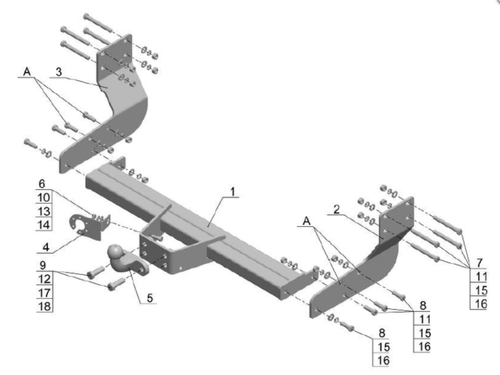 A
3
6
10
13
14
4
9
12
17
18
5
1
A
2
7
11
15
16
8
11
15
16
8
15
16