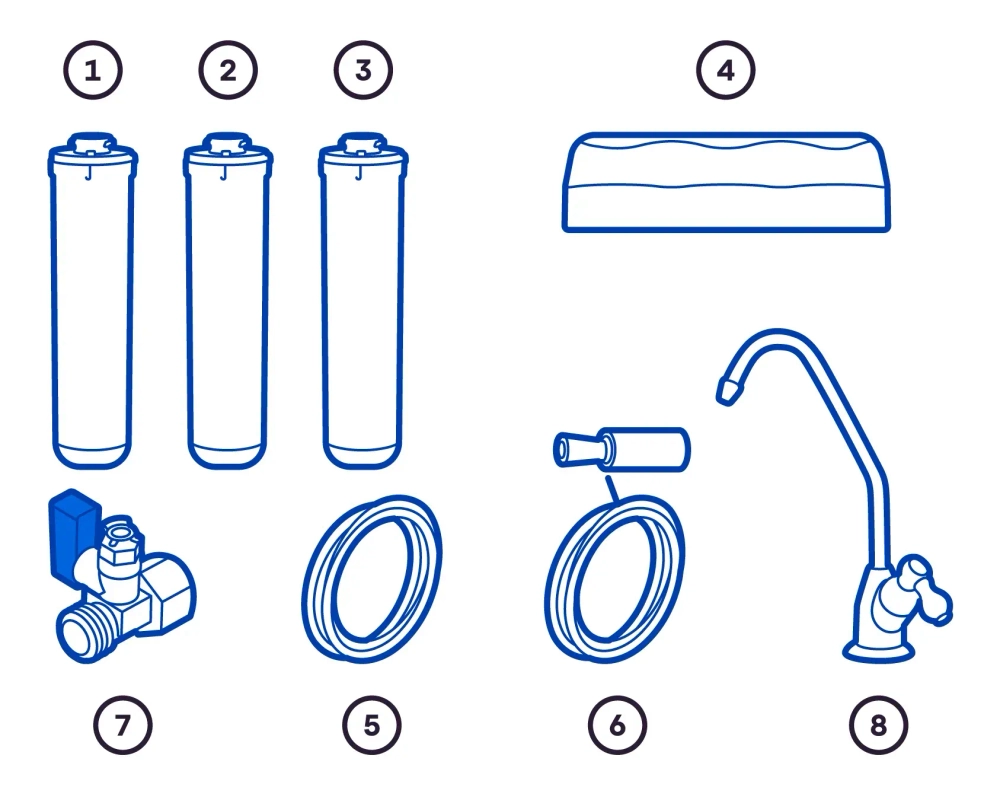 1 2 3 4

7 5 6 8