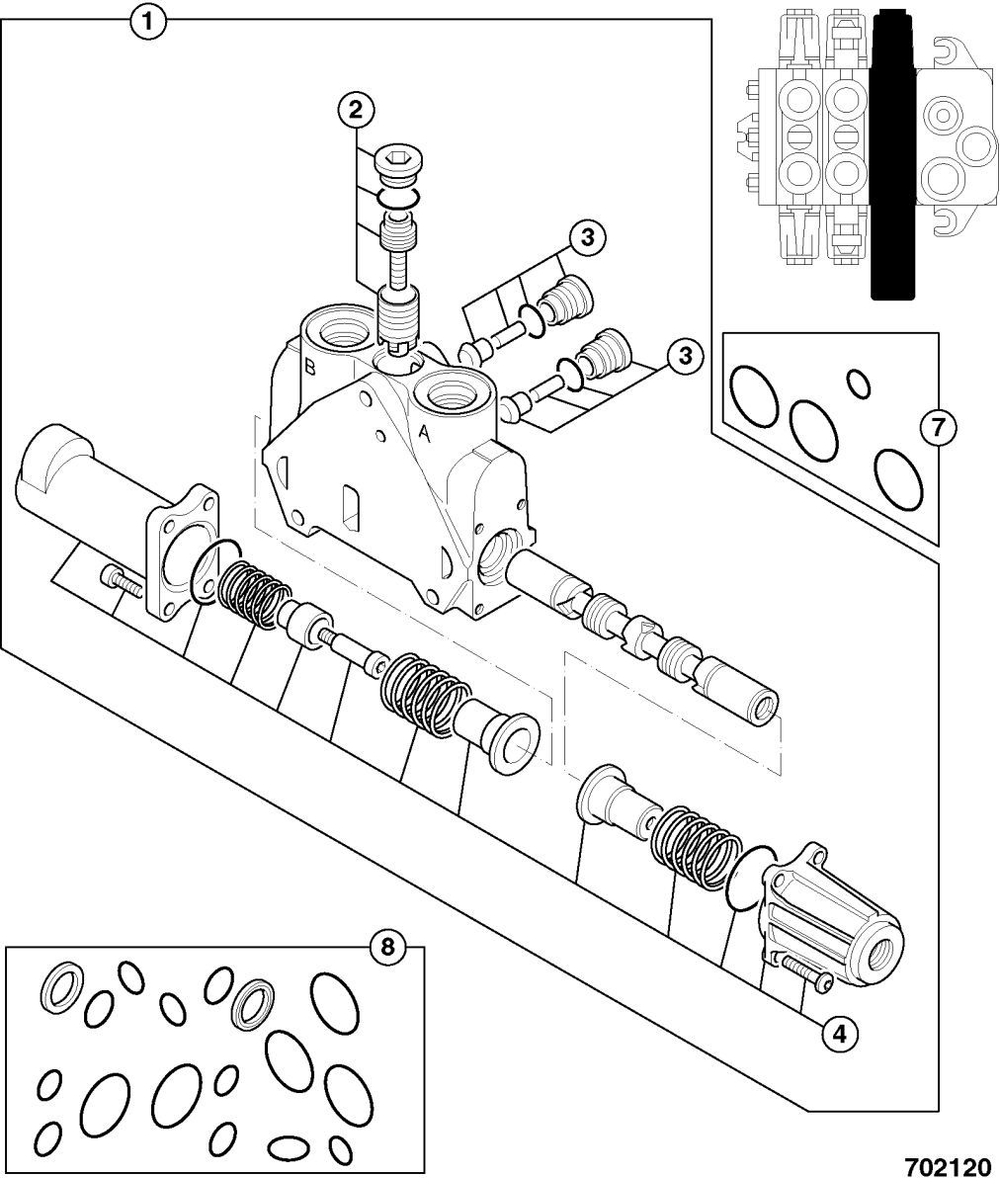 1
2
3
3
B
A
7
8
4
702120