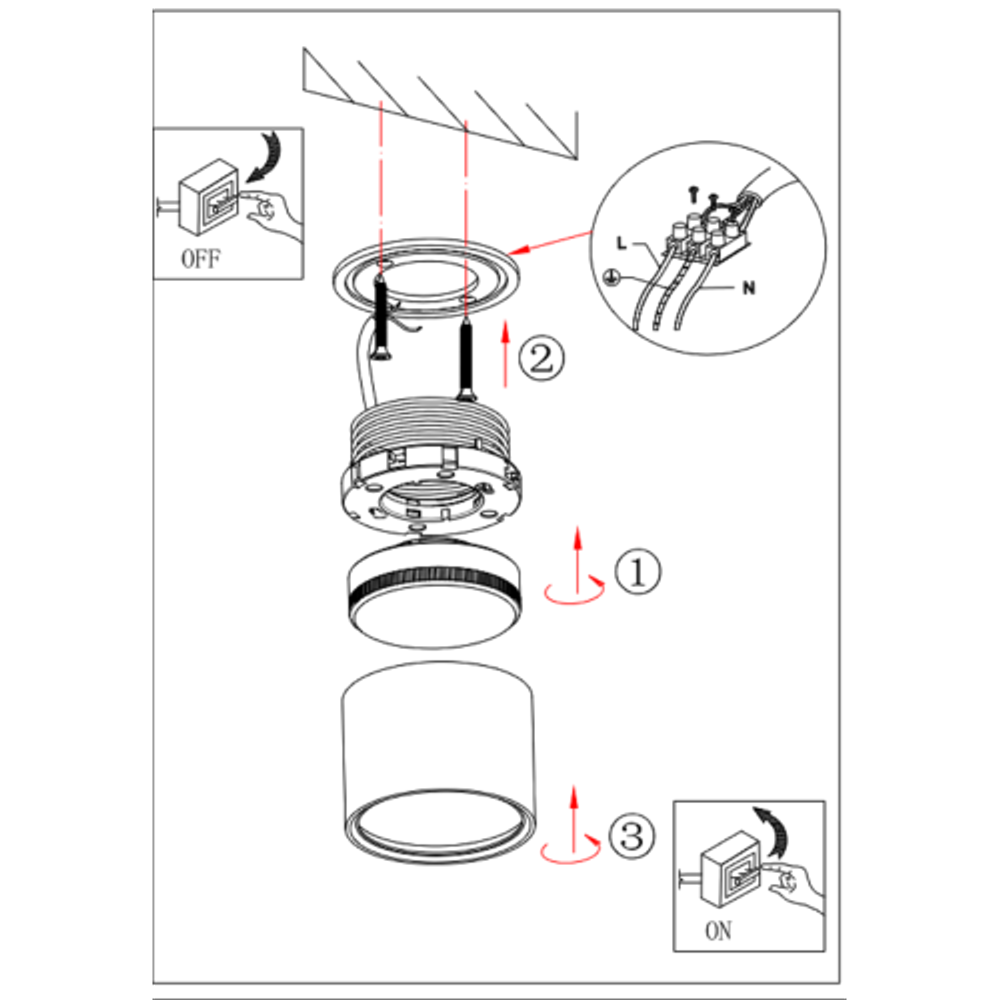 OFF

L

N

②

①

③

ON