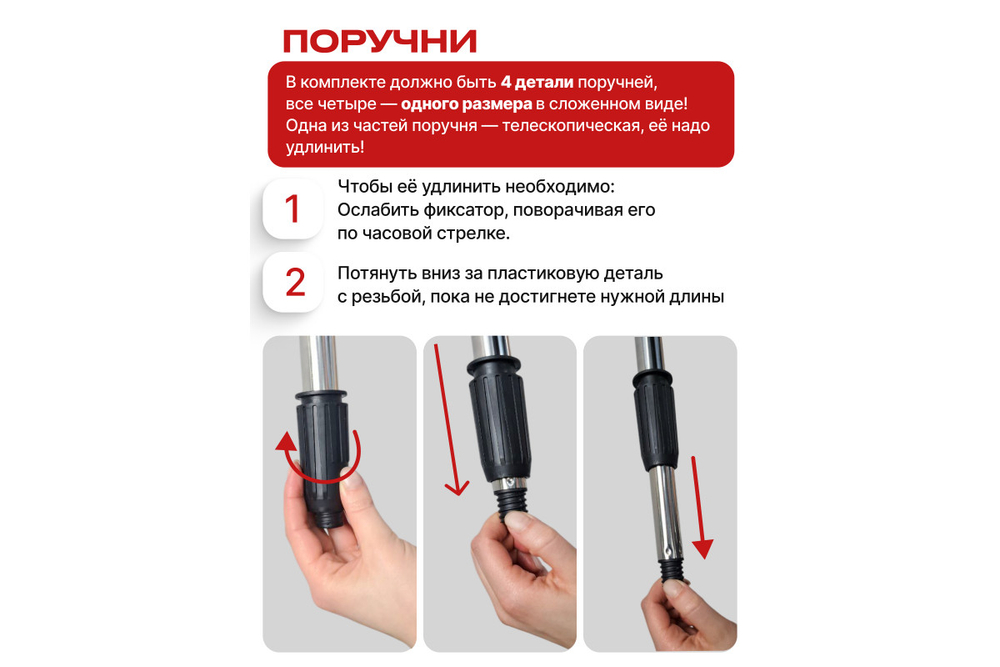 ПОРУЧНИ

В комплекте должно быть 4 детали поручней, все четыре — одного размера в сложенном виде! Одна из частей поручня — телескопическая, её надо удлинить!

1 Чтобы её удлинить необходимо: Ослабить фиксатор, поворачивая его по часовой стрелке.

2 Потянуть вниз за пластиковую деталь с резьбой, пока не достигнете нужной длины