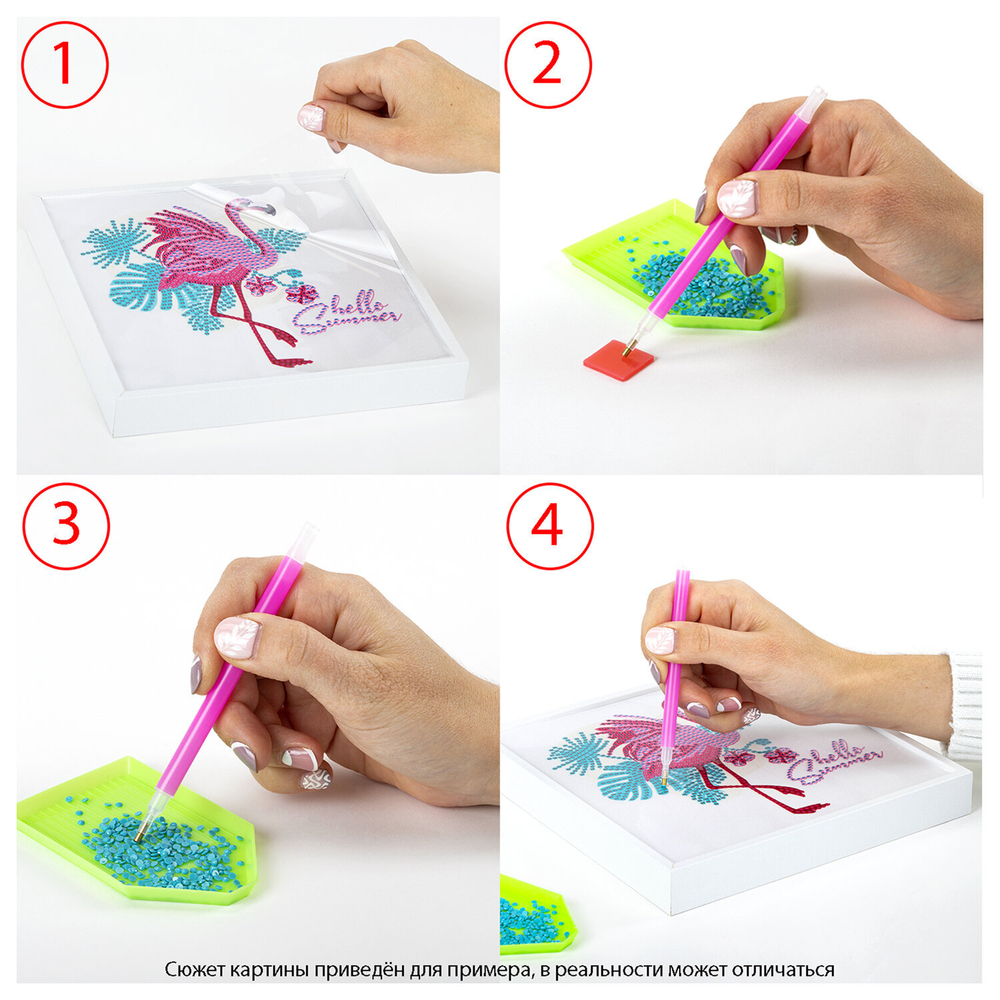 1

hello Summer

2

3

4

hello Summer

Сюжет картины приведён для примера, в реальности может отличаться