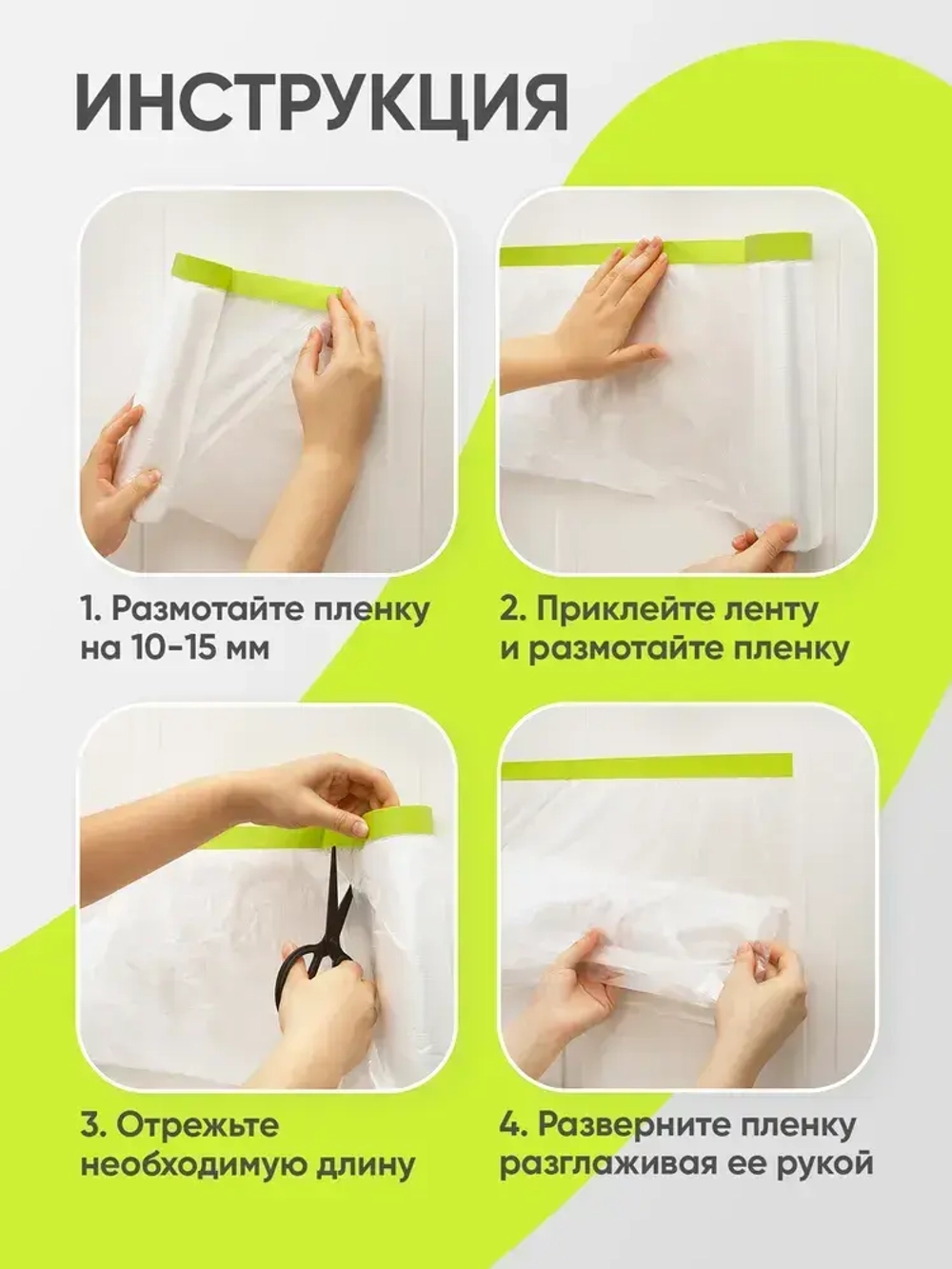 ИНСТРУКЦИЯ

1. Размотайте пленку на 10-15 мм

2. Приклейте ленту и размотайте пленку

3. Отрежьте необходимую длину

4. Разверните пленку разглаживая ее рукой