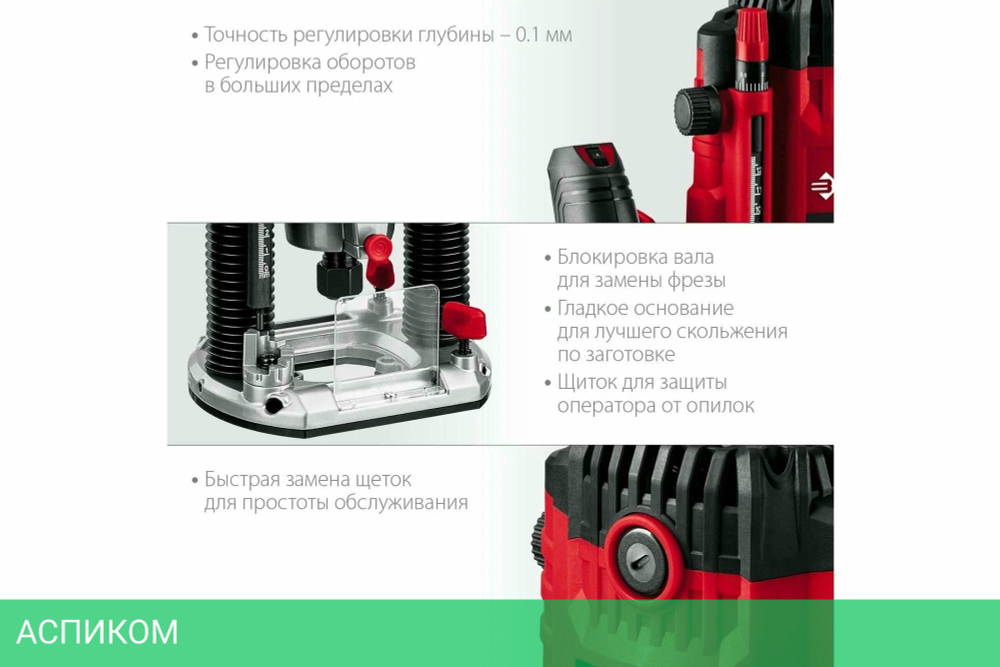 • Точность регулировки глубины – 0.1 мм
• Регулировка оборотов в больших пределах

• Блокировка вала для замены фрезы
• Гладкое основание для лучшего скольжения по заготовке
• Щиток для защиты оператора от опилок

• Быстрая замена щеток для простоты обслуживания

АСПИКОМ