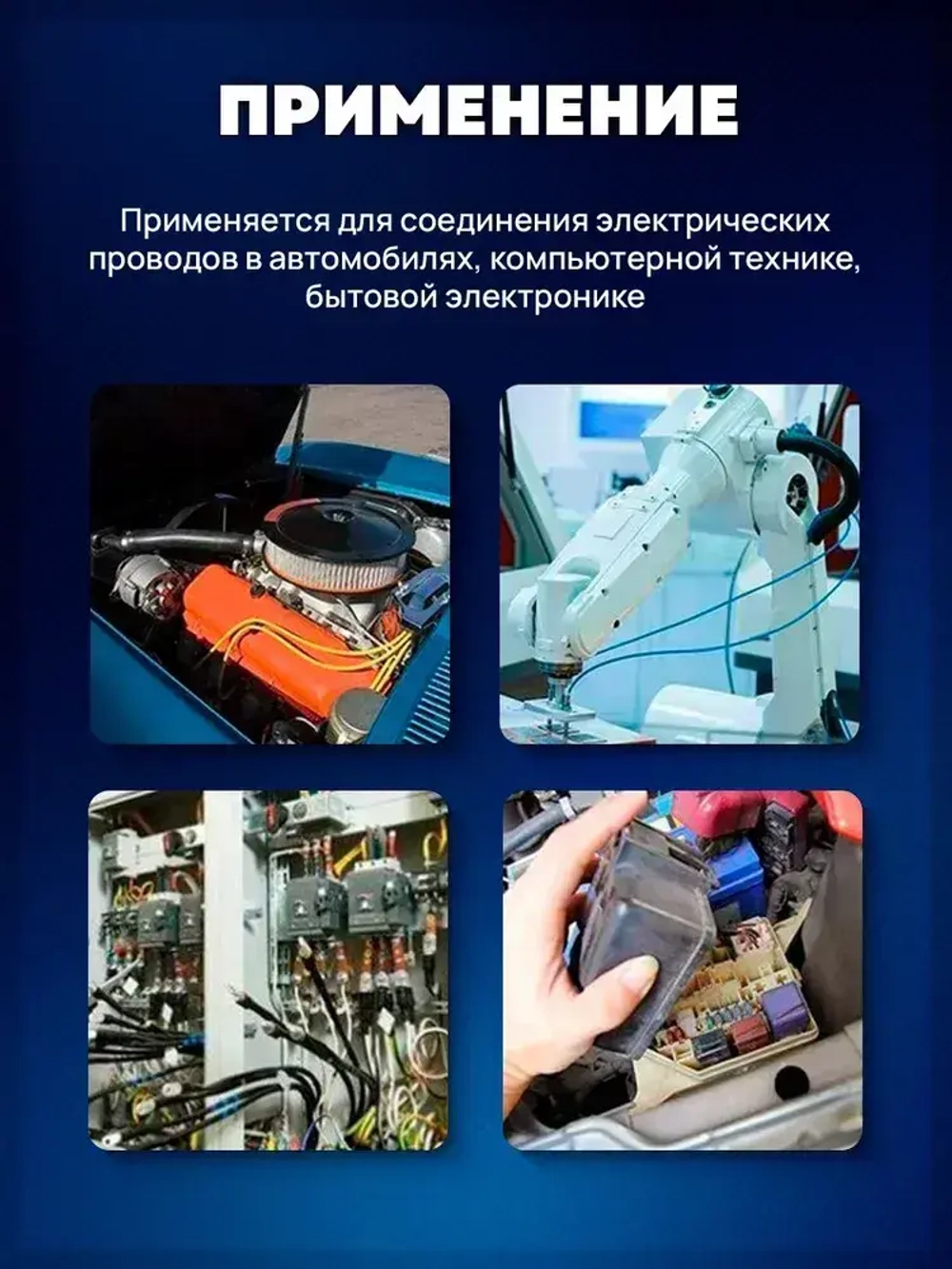 ПРИМЕНЕНИЕ

Применяется для соединения электрических проводов в автомобилях, компьютерной технике, бытовой электронике