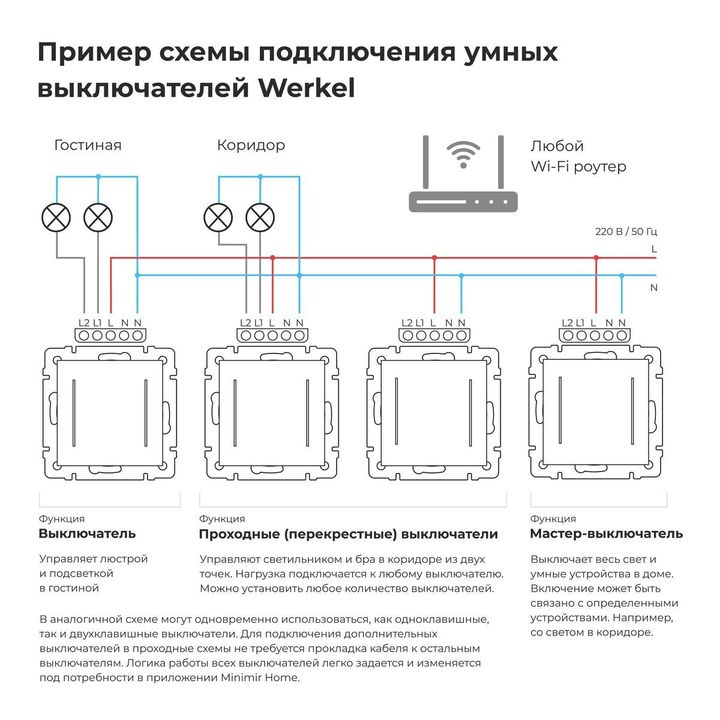 Пример схемы подключения умных выключателей Werkel

Гостиная

Коридор

Любой
Wi-Fi роутер

220 В / 50 Гц

L

N

L2 L1 L N N

L2 L1 L N N

L2 L1 L N N

L2 L1 L N N

Функция
Выключатель

Управляет люстрой и подсветкой в гостиной

Функция
Проходные (перекрестные) выключатели

Управляют светильником и бра в коридоре из двух точек. Нагрузка подключается к любому выключателю. Можно установить любое количество выключателей.

Функция
Мастер-выключатель

Выключает весь свет и умные устройства в доме. Включение может быть связано с определенными устройствами. Например, со светом в коридоре.

В аналогичной схеме могут одновременно использоваться, как одноклавишные, так и двухклавишные выключатели. Для подключения дополнительных выключателей в проходные схемы не требуется прокладка кабеля к остальным выключателям. Логика работы всех выключателей легко задается и изменяется под потребности в приложении Minimir Home.