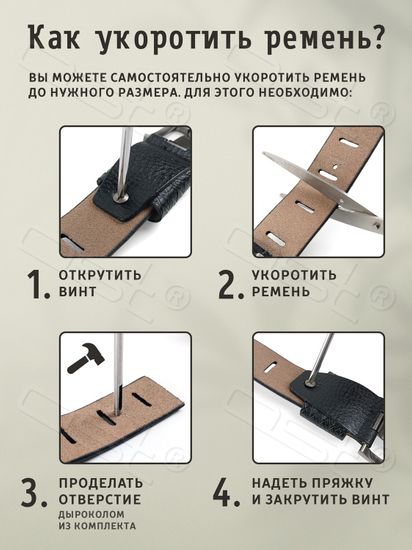 Как укоротить ремень?

ВЫ МОЖЕТЕ САМОСТОЯТЕЛЬНО УКОРОТИТЬ РЕМЕНЬ ДО НУЖНОГО РАЗМЕРА. ДЛЯ ЭТОГО НЕОБХОДИМО:

1. ОТКРУТИТЬ ВИНТ

2. УКОРОТИТЬ РЕМЕНЬ

3. ПРОДЕЛАТЬ ОТВЕРСТИЕ
ДЫРОКОЛОМ ИЗ КОМПЛЕКТА

4. НАДЕТЬ ПРЯЖКУ И ЗАКРУТИТЬ ВИНТ