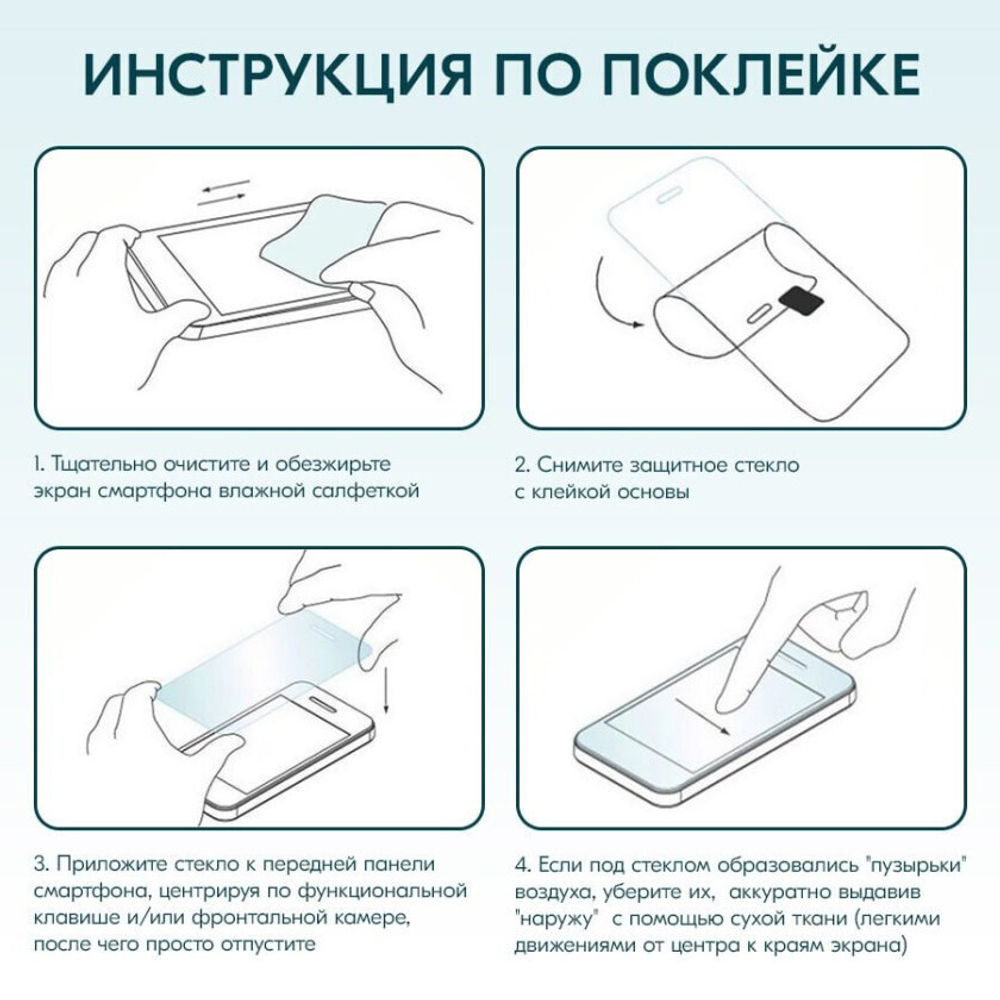 ИНСТРУКЦИЯ ПО ПОКЛЕЙКЕ

1. Тщательно очистите и обезжирьте экран смартфона влажной салфеткой

2. Снимите защитное стекло с клейкой основы

3. Приложите стекло к передней панели смартфона, центрируя по функциональной клавише и/или фронтальной камере, после чего просто отпустите

4. Если под стеклом образовались "пузырьки" воздуха, уберите их, аккуратно выдавив "наружу" с помощью сухой ткани (легкими движениями от центра к краям экрана)