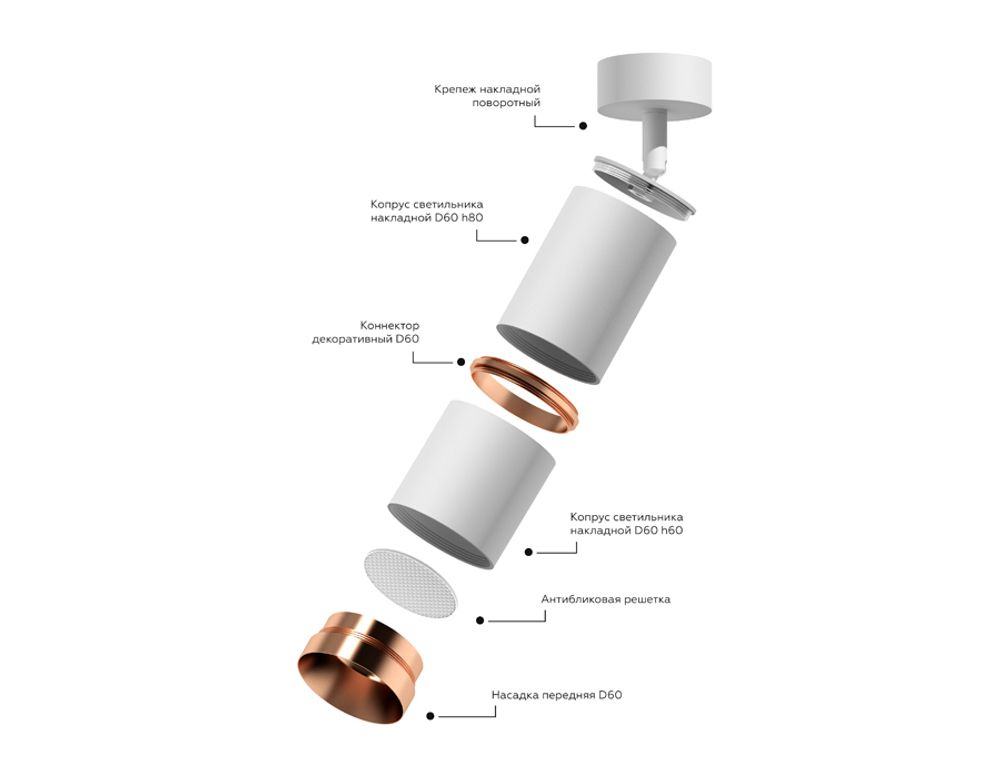 Крепеж накладной поворотный

Копрус светильника накладной D60 h80

Коннектор декоративный D60

Копрус светильника накладной D60 h60

Антибликовая решетка

Насадка передняя D60