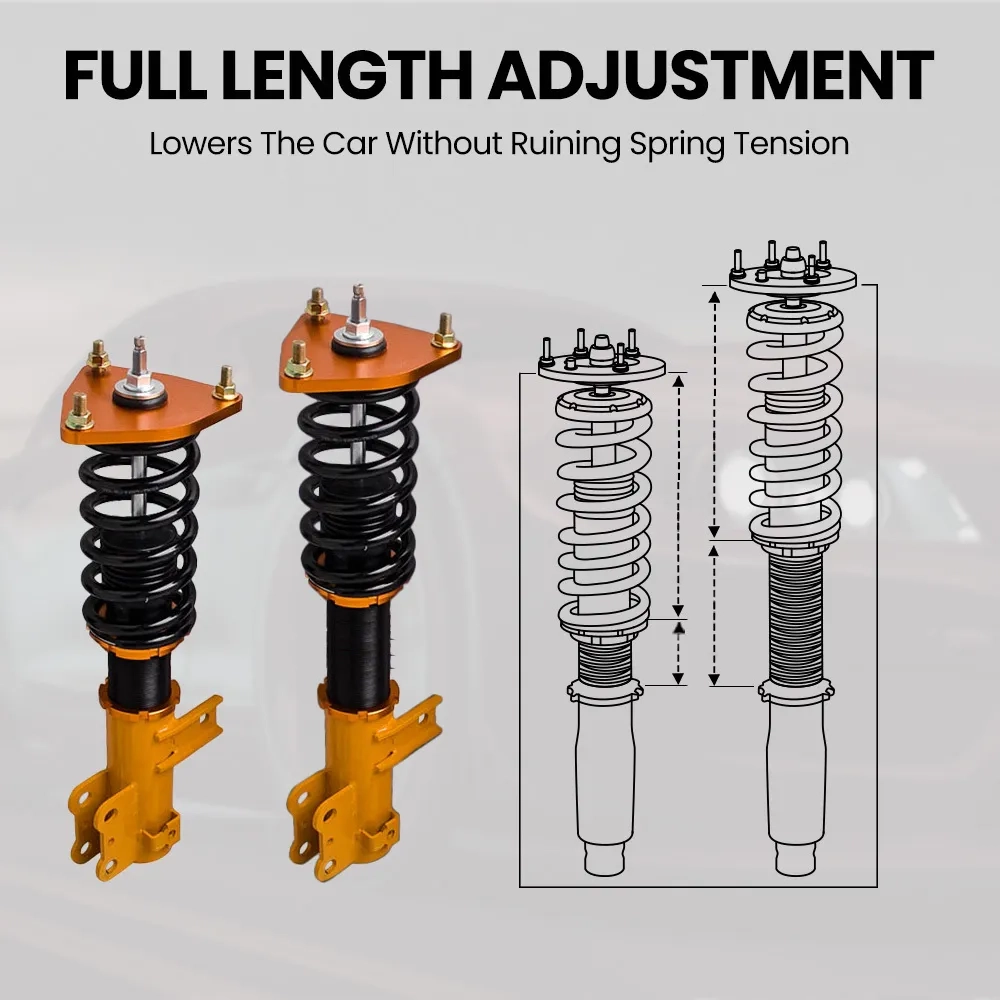 FULL LENGTH ADJUSTMENT

Lowers The Car Without Ruining Spring Tension