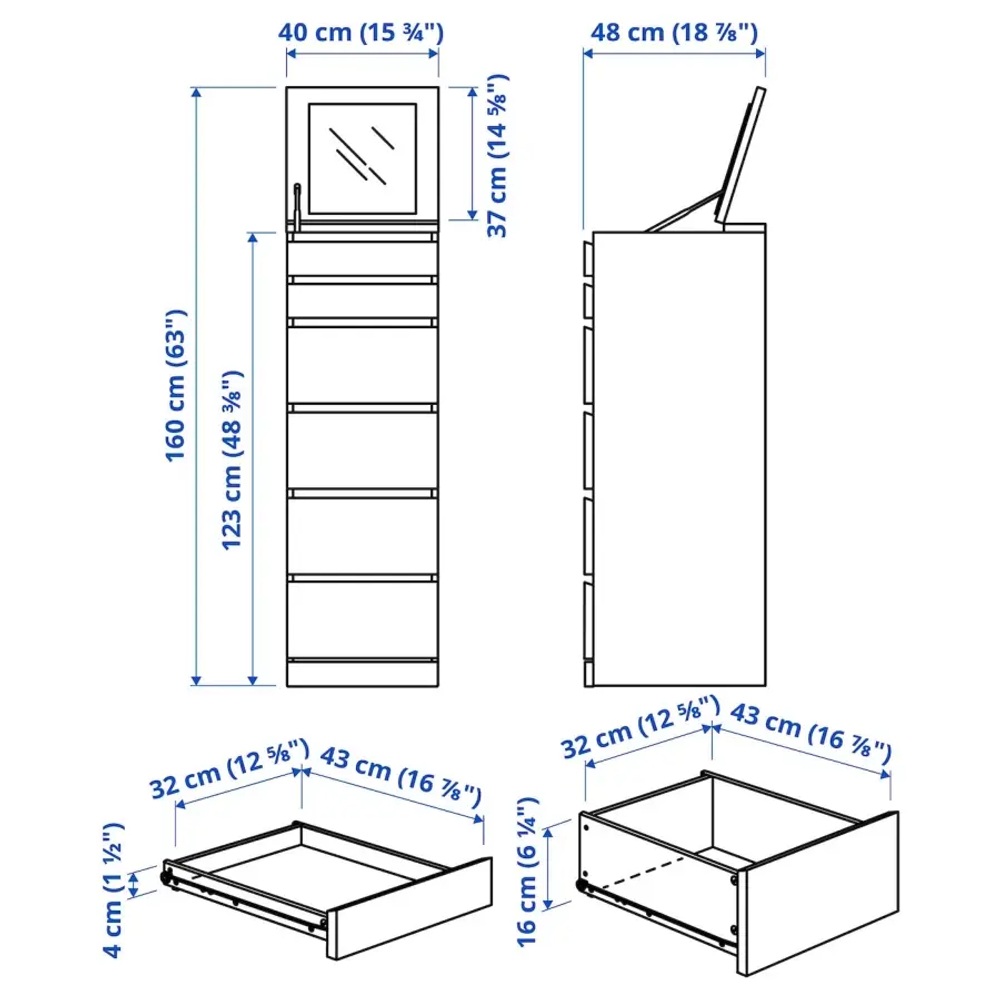 40 cm (15 ¾")

48 cm (18 ⅞")

37 cm (14 ⅝")

160 cm (63")

123 cm (48 ⅜")

32 cm (12 ⅝")

43 cm (16 ⅞")

4 cm (1 ½")

32 cm (12 ⅝")

43 cm (16 ⅞")

16 cm (6 ¼")