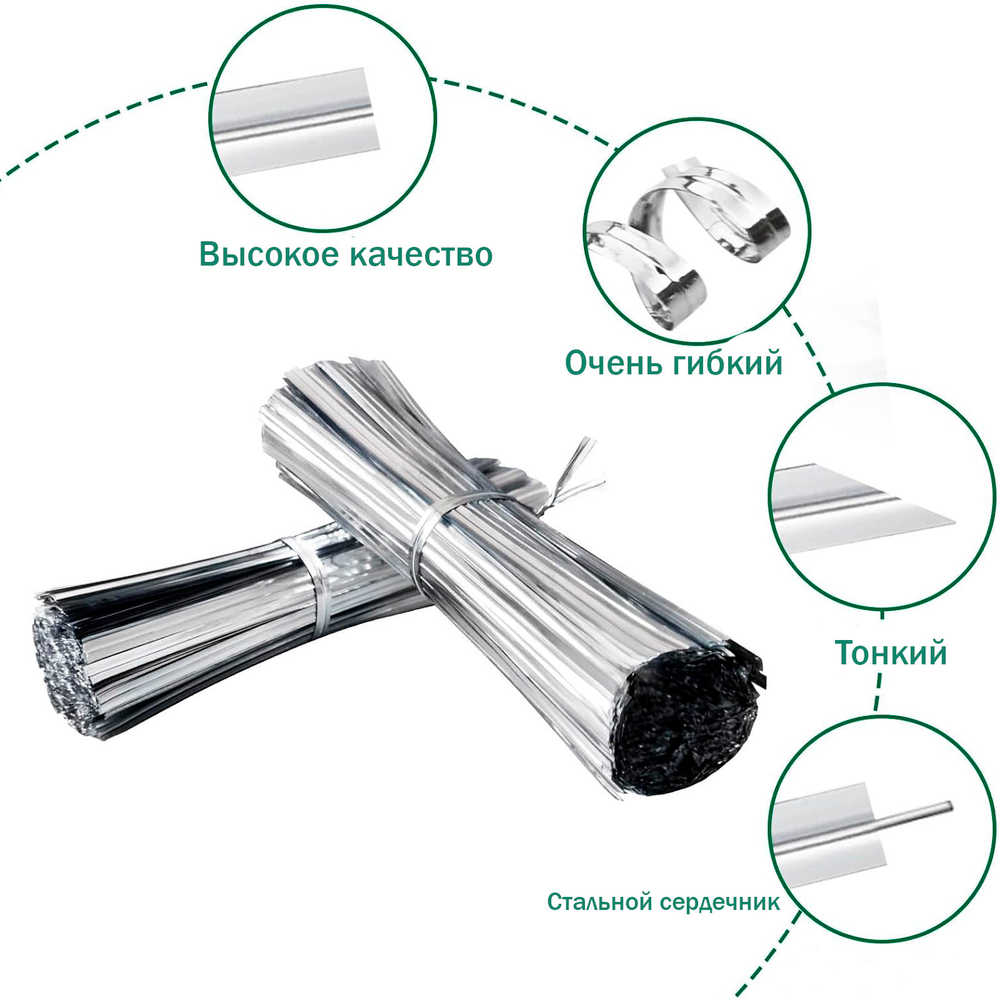 Высокое качество

Очень гибкий

Тонкий

Стальной сердечник