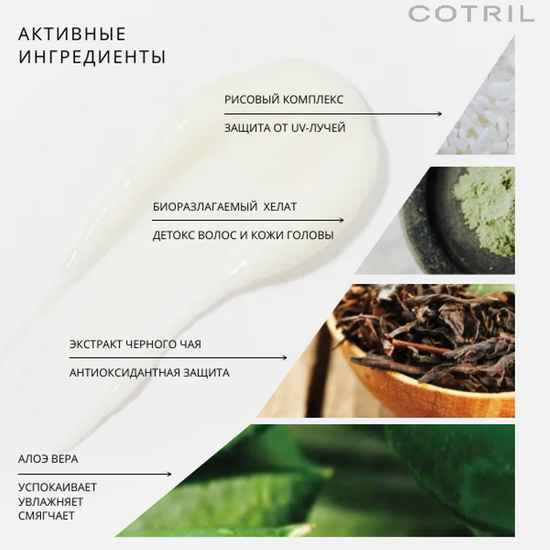 COTRIL

АКТИВНЫЕ ИНГРЕДИЕНТЫ

РИСОВЫЙ КОМПЛЕКС

ЗАЩИТА ОТ UV-ЛУЧЕЙ

БИОРАЗЛАГАЕМЫЙ ХЕЛАТ

ДЕТОКС ВОЛОС И КОЖИ ГОЛОВЫ

ЭКСТРАКТ ЧЕРНОГО ЧАЯ

АНТИОКСИДАНТНАЯ ЗАЩИТА

АЛОЭ ВЕРА

УСПОКАИВАЕТ
УВЛАЖНЯЕТ
СМЯГЧАЕТ