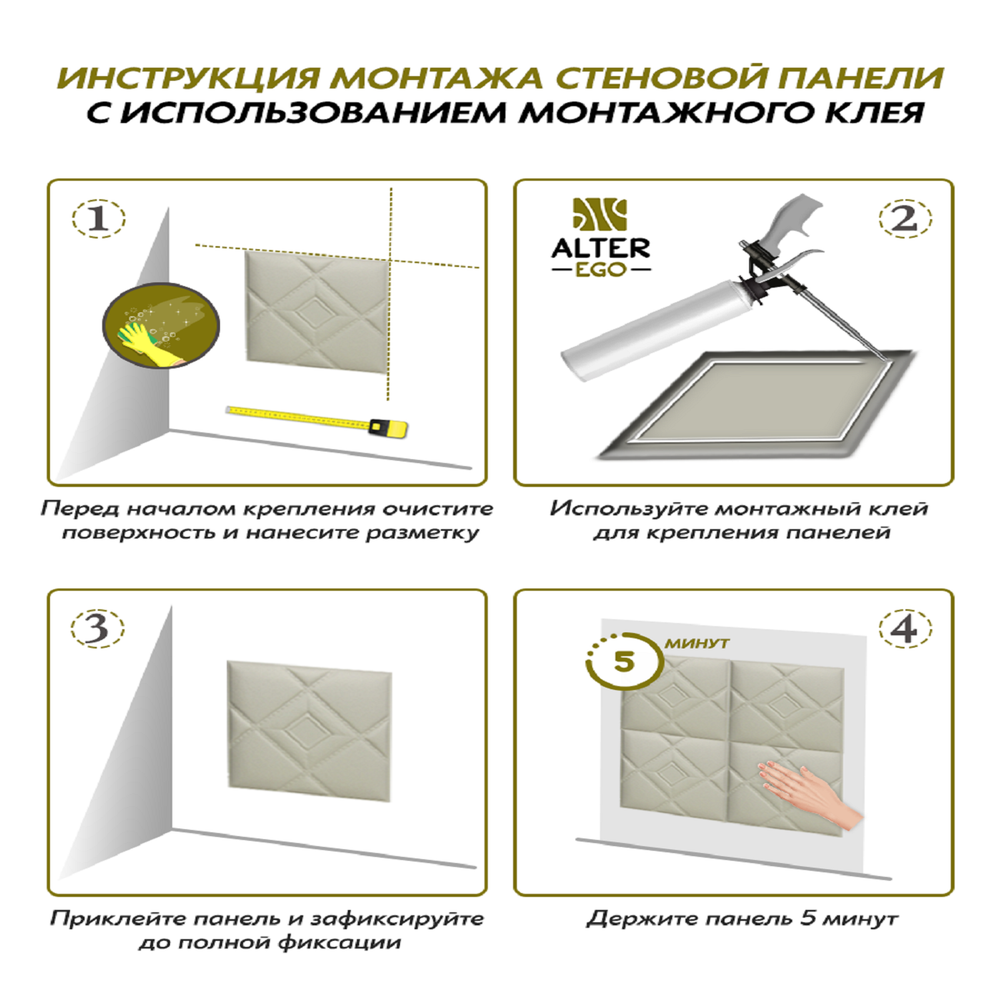 ИНСТРУКЦИЯ МОНТАЖА СТЕНОВОЙ ПАНЕЛИ
С ИСПОЛЬЗОВАНИЕМ МОНТАЖНОГО КЛЕЯ

1

Перед началом крепления очистите поверхность и нанесите разметку

ALTER EGO

2

Используйте монтажный клей для крепления панелей

3

Приклейте панель и зафиксируйте до полной фиксации

5 МИНУТ

4

Держите панель 5 минут