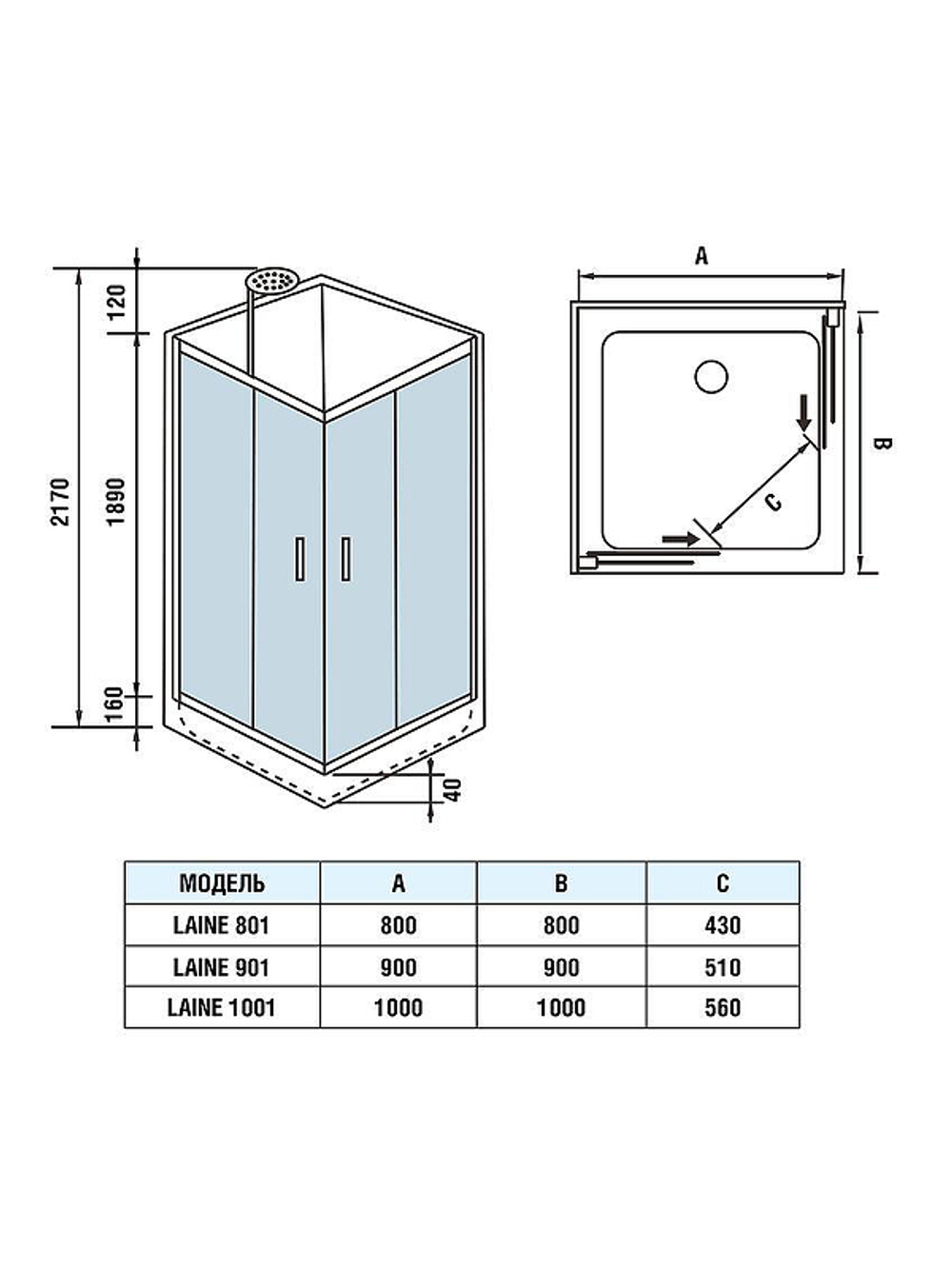 2170
120
1890
160
40

A
B
C

| МОДЕЛЬ | A | B | C |
|---|---|---|---|
| LAINE 801 | 800 | 800 | 430 |
| LAINE 901 | 900 | 900 | 510 |
| LAINE 1001 | 1000 | 1000 | 560 |