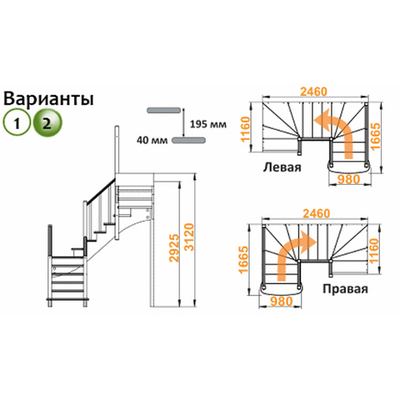 Варианты

1 2

195 мм

40 мм

2925

3120

2460

1160

1665

Левая

980

2460

1665

1160

Правая

980