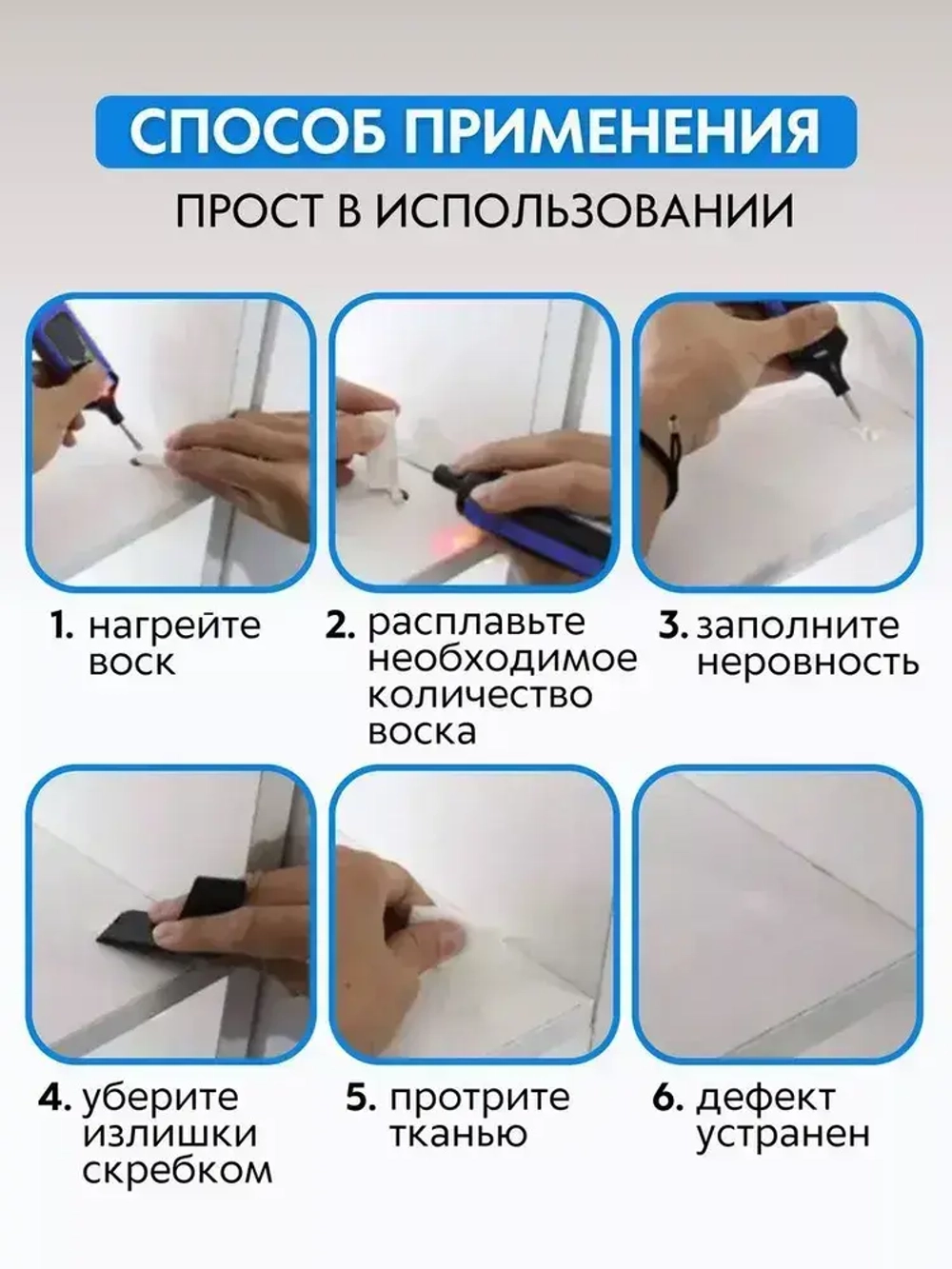 СПОСОБ ПРИМЕНЕНИЯ

ПРОСТ В ИСПОЛЬЗОВАНИИ

1. нагрейте воск

2. расплавьте необходимое количество воска

3. заполните неровность

4. уберите излишки скребком

5. протрите тканью

6. дефект устранен