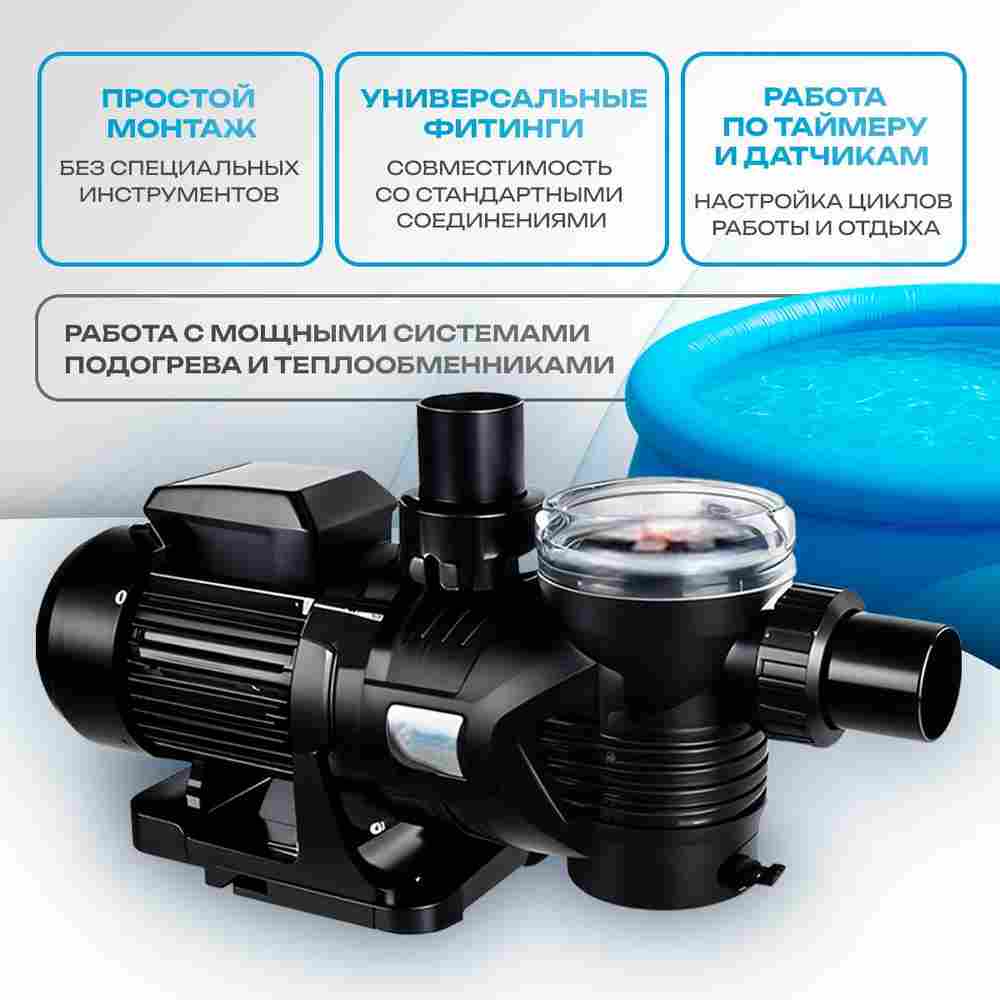 ПРОСТОЙ МОНТАЖ

БЕЗ СПЕЦИАЛЬНЫХ ИНСТРУМЕНТОВ

УНИВЕРСАЛЬНЫЕ ФИТИНГИ

СОВМЕСТИМОСТЬ СО СТАНДАРТНЫМИ СОЕДИНЕНИЯМИ

РАБОТА ПО ТАЙМЕРУ И ДАТЧИКАМ

НАСТРОЙКА ЦИКЛОВ РАБОТЫ И ОТДЫХА

РАБОТА С МОЩНЫМИ СИСТЕМАМИ ПОДОГРЕВА И ТЕПЛООБМЕННИКАМИ