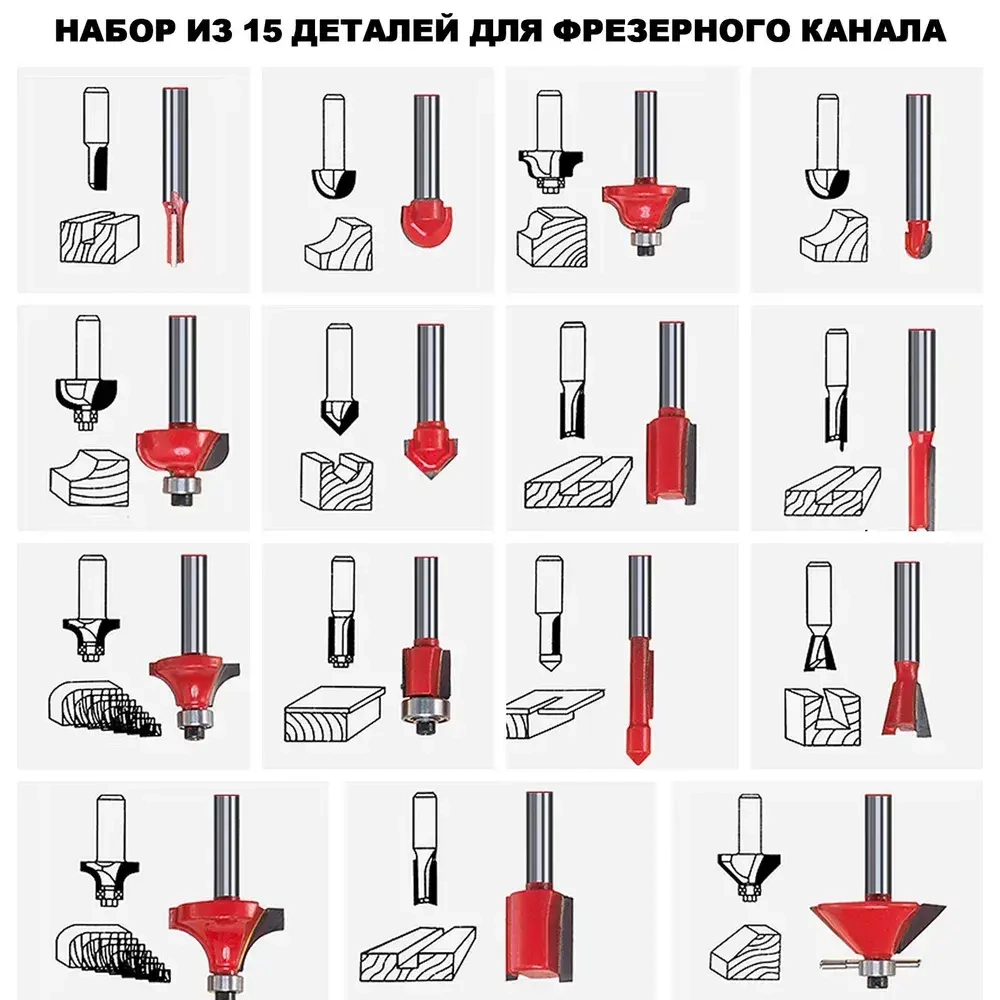 НАБОР ИЗ 15 ДЕТАЛЕЙ ДЛЯ ФРЕЗЕРНОГО КАНАЛА