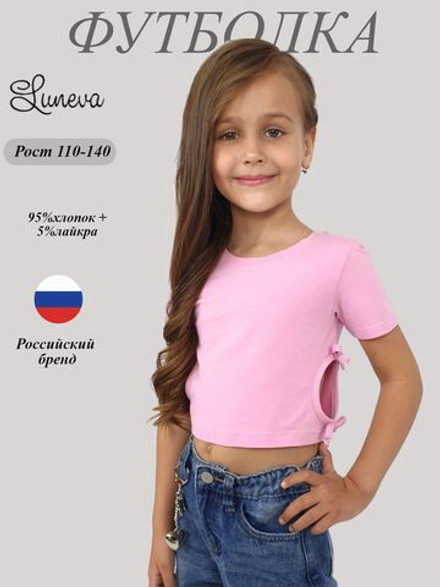 ФУТБОЛКА

Luneva

Рост 110-140

95%хлопок + 5%лайкра

Российский бренд