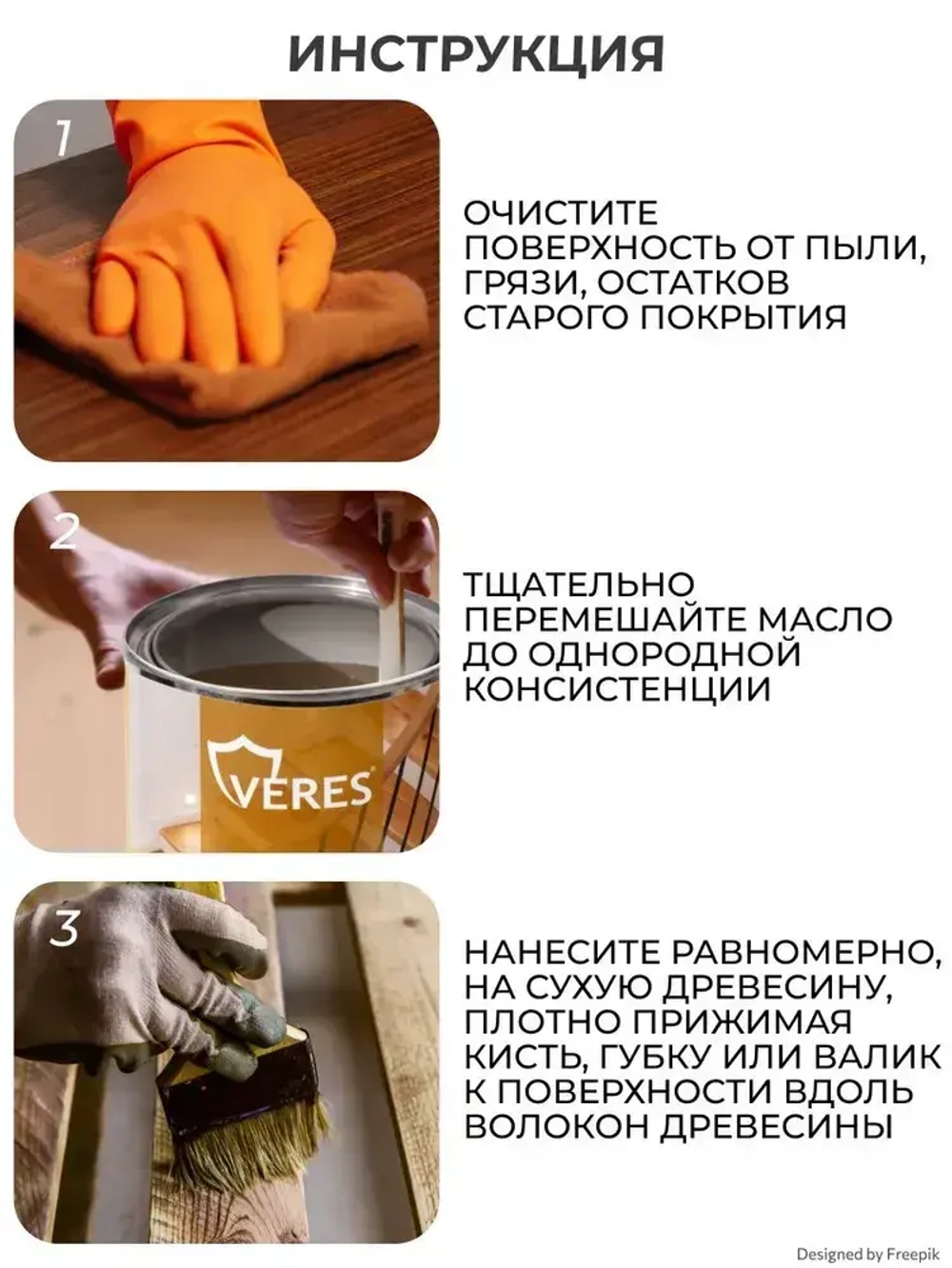 ИНСТРУКЦИЯ

1

ОЧИСТИТЕ ПОВЕРХНОСТЬ ОТ ПЫЛИ, ГРЯЗИ, ОСТАТКОВ СТАРОГО ПОКРЫТИЯ

2

VERES

ТЩАТЕЛЬНО ПЕРЕМЕШАЙТЕ МАСЛО ДО ОДНОРОДНОЙ КОНСИСТЕНЦИИ

3

НАНЕСИТЕ РАВНОМЕРНО, НА СУХУЮ ДРЕВЕСИНУ, ПЛОТНО ПРИЖИМАЯ КИСТЬ, ГУБКУ ИЛИ ВАЛИК К ПОВЕРХНОСТИ ВДОЛЬ ВОЛОКОН ДРЕВЕСИНЫ

Designed by Freepik