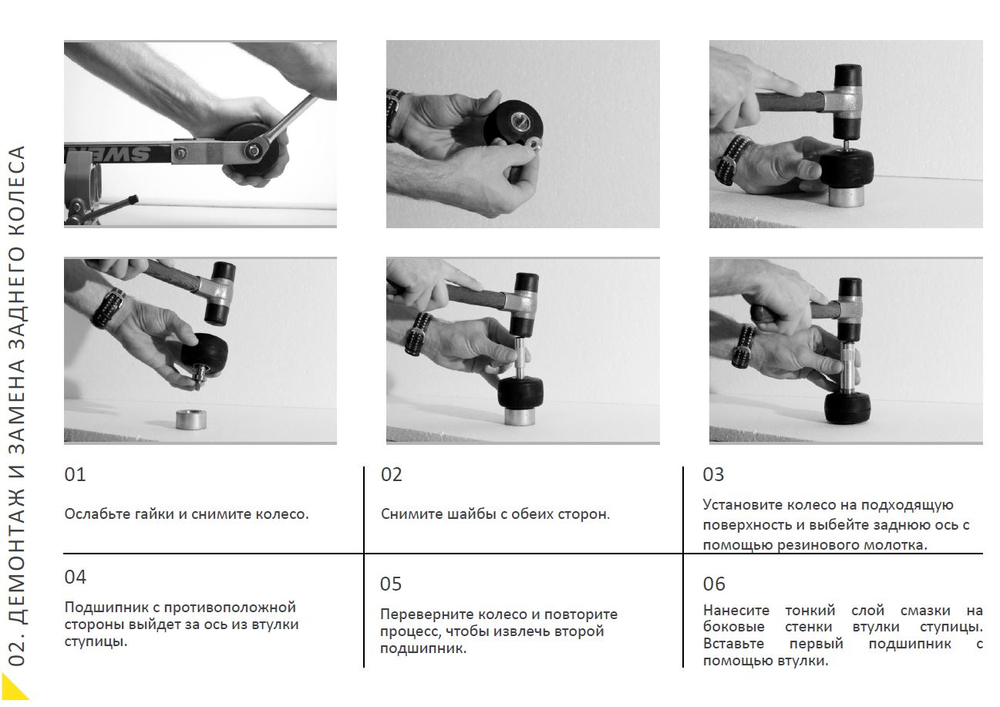 02. ДЕМОНТАЖ И ЗАМЕНА ЗАДНЕГО КОЛЕСА

01

Ослабьте гайки и снимите колесо.

02

Снимите шайбы с обеих сторон.

03

Установите колесо на подходящую поверхность и выбейте заднюю ось с помощью резинового молотка.

04

Подшипник с противоположной стороны выйдет за ось из втулки ступицы.

05

Переверните колесо и повторите процесс, чтобы извлечь второй подшипник.

06

Нанесите тонкий слой смазки на боковые стенки втулки ступицы. Вставьте первый подшипник с помощью втулки.