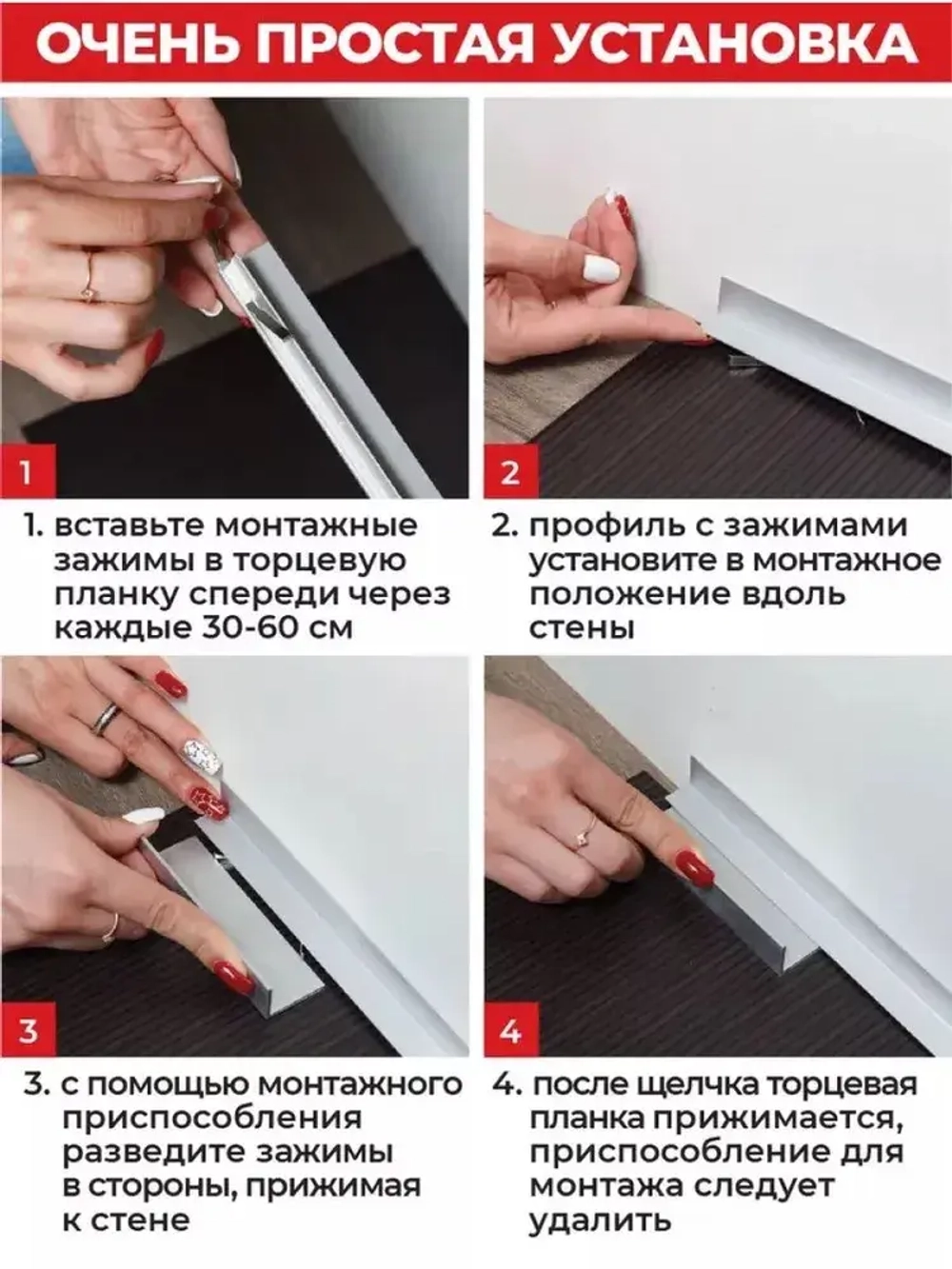 ОЧЕНЬ ПРОСТАЯ УСТАНОВКА

1

1. вставьте монтажные зажимы в торцевую планку спереди через каждые 30-60 см

2

2. профиль с зажимами установите в монтажное положение вдоль стены

3

3. с помощью монтажного приспособления разведите зажимы в стороны, прижимая к стене

4

4. после щелчка торцевая планка прижимается, приспособление для монтажа следует удалить