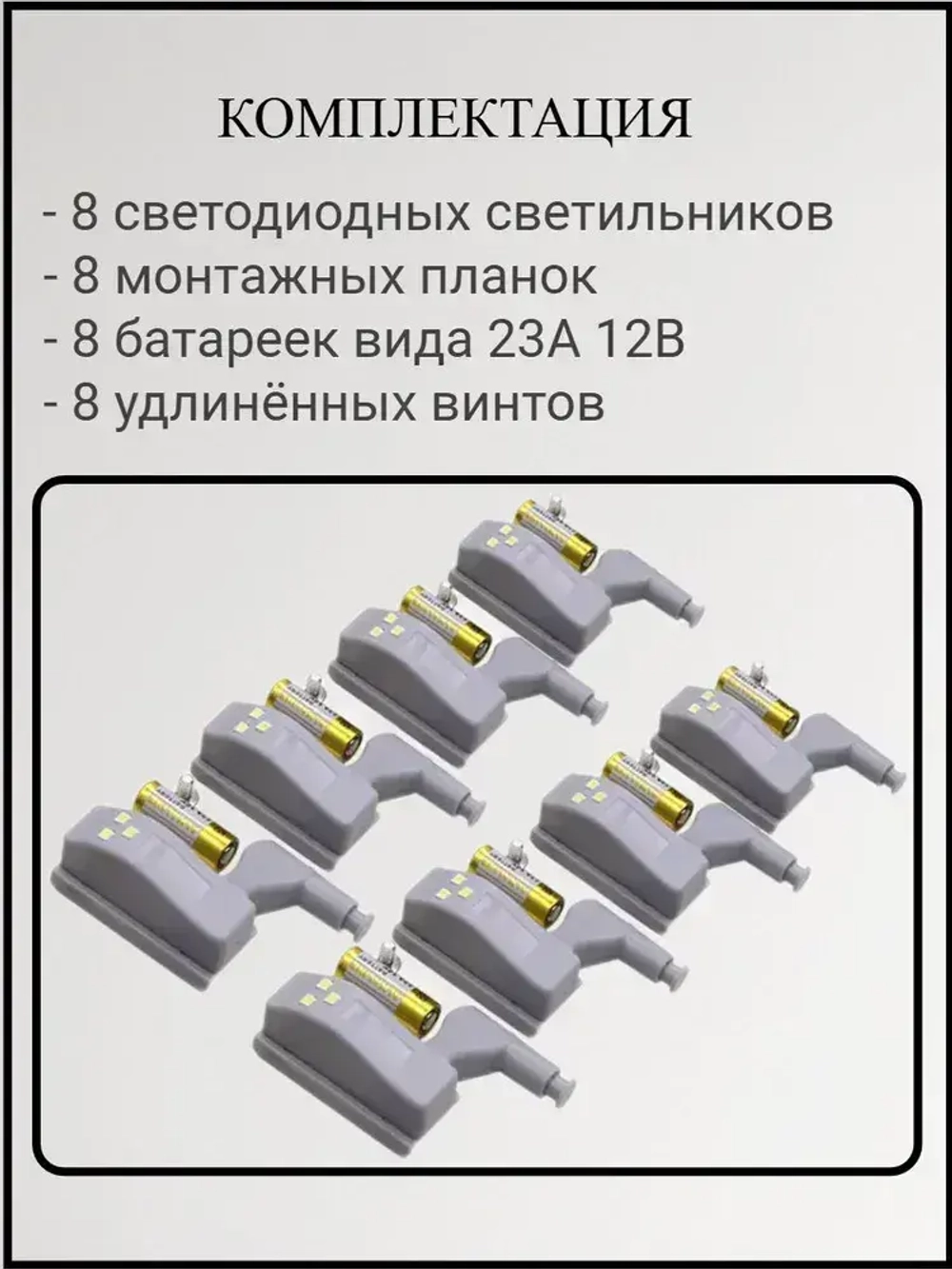 КОМПЛЕКТАЦИЯ

- 8 светодиодных светильников
- 8 монтажных планок
- 8 батареек вида 23А 12В
- 8 удлинённых винтов