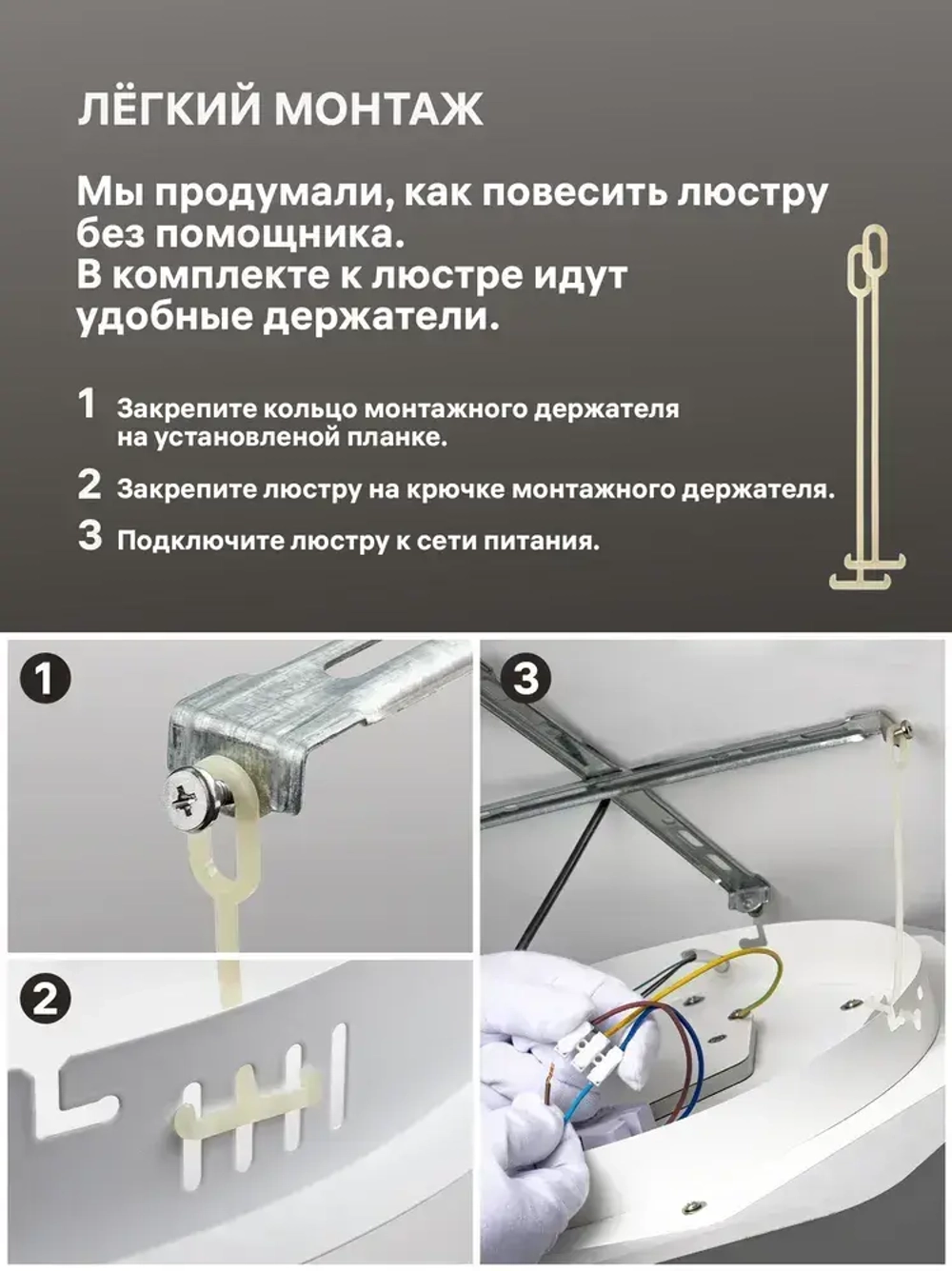 ЛЁГКИЙ МОНТАЖ

Мы продумали, как повесить люстру без помощника.
В комплекте к люстре идут удобные держатели.

1 Закрепите кольцо монтажного держателя на установленой планке.

2 Закрепите люстру на крючке монтажного держателя.

3 Подключите люстру к сети питания.

1

2

3