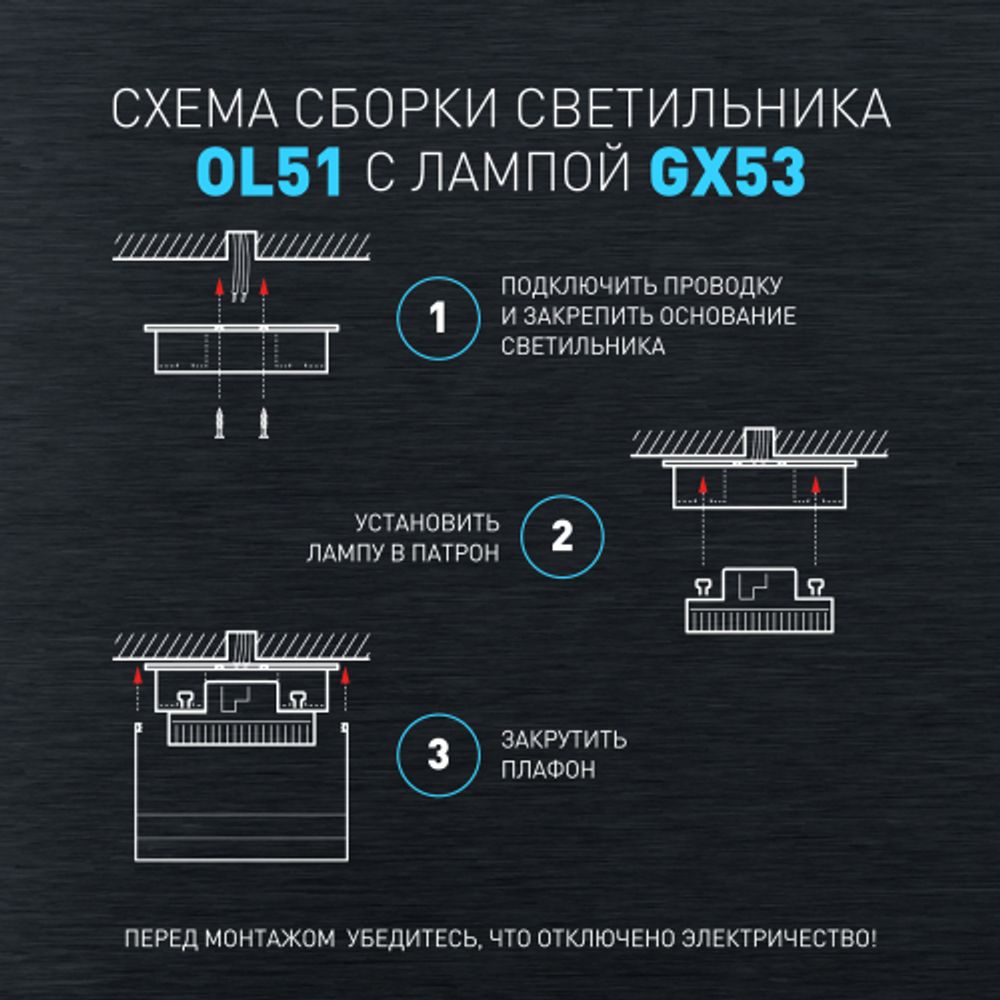 СХЕМА СБОРКИ СВЕТИЛЬНИКА
OL51 С ЛАМПОЙ GX53

1

ПОДКЛЮЧИТЬ ПРОВОДКУ
И ЗАКРЕПИТЬ ОСНОВАНИЕ
СВЕТИЛЬНИКА

УСТАНОВИТЬ
ЛАМПУ В ПАТРОН

2

3

ЗАКРУТИТЬ
ПЛАФОН

ПЕРЕД МОНТАЖОМ УБЕДИТЕСЬ, ЧТО ОТКЛЮЧЕНО ЭЛЕКТРИЧЕСТВО!