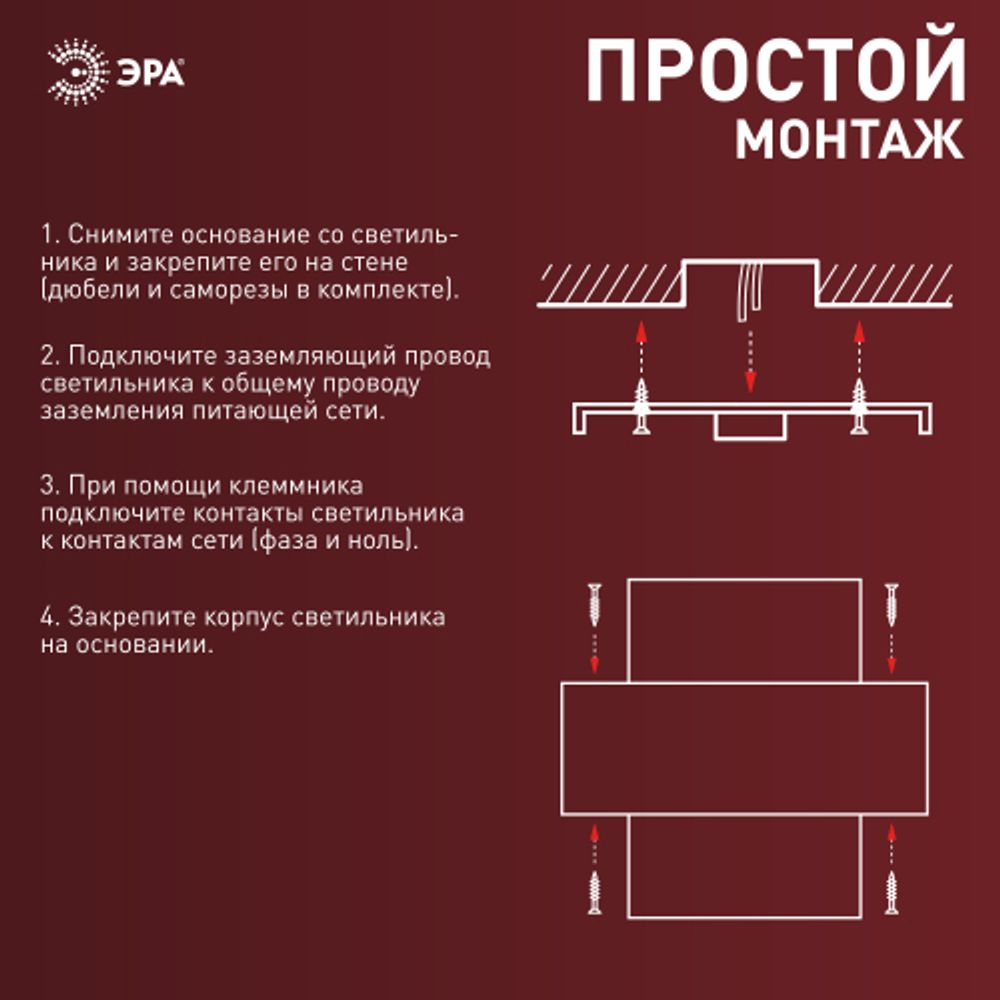 ЭРА

ПРОСТОЙ МОНТАЖ

1. Снимите основание со светильника и закрепите его на стене (дюбели и саморезы в комплекте).

2. Подключите заземляющий провод светильника к общему проводу заземления питающей сети.

3. При помощи клеммника подключите контакты светильника к контактам сети (фаза и ноль).

4. Закрепите корпус светильника на основании.