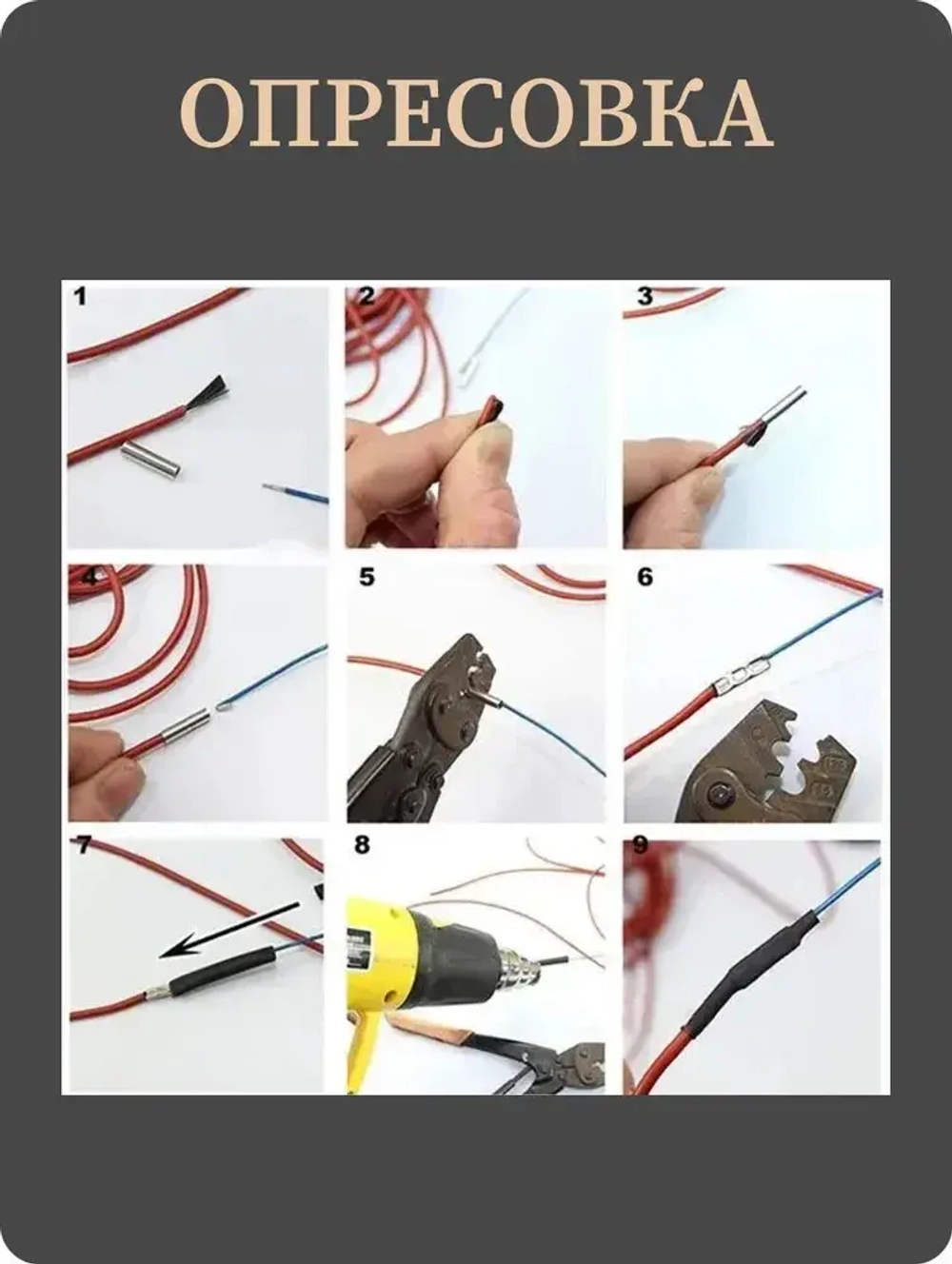 ОПРЕСОВКА

1

2

3

4

5

6

7

8

9