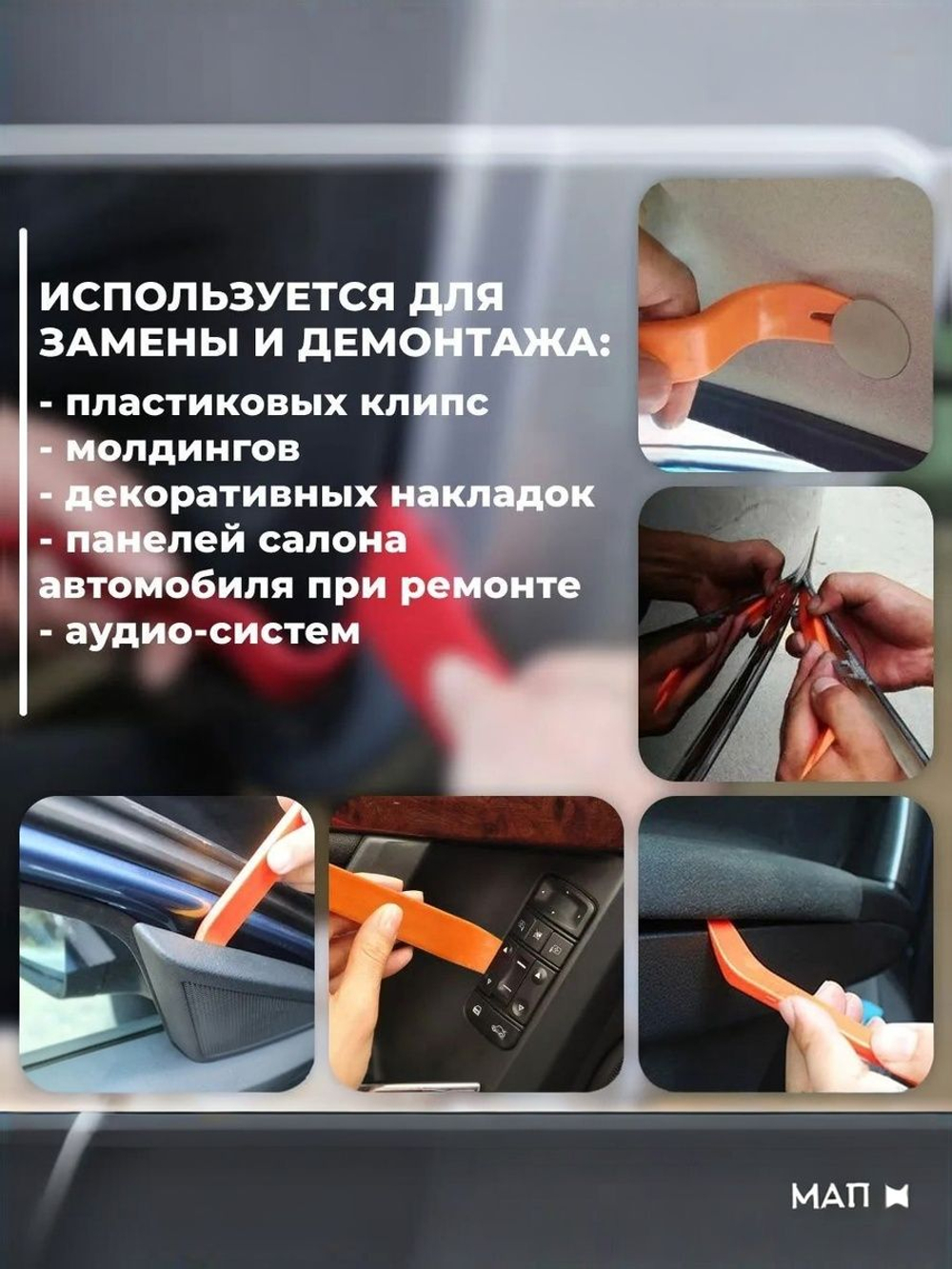 ИСПОЛЬЗУЕТСЯ ДЛЯ ЗАМЕНЫ И ДЕМОНТАЖА:
- пластиковых клипс
- молдингов
- декоративных накладок
- панелей салона автомобиля при ремонте
- аудио-систем

МАП