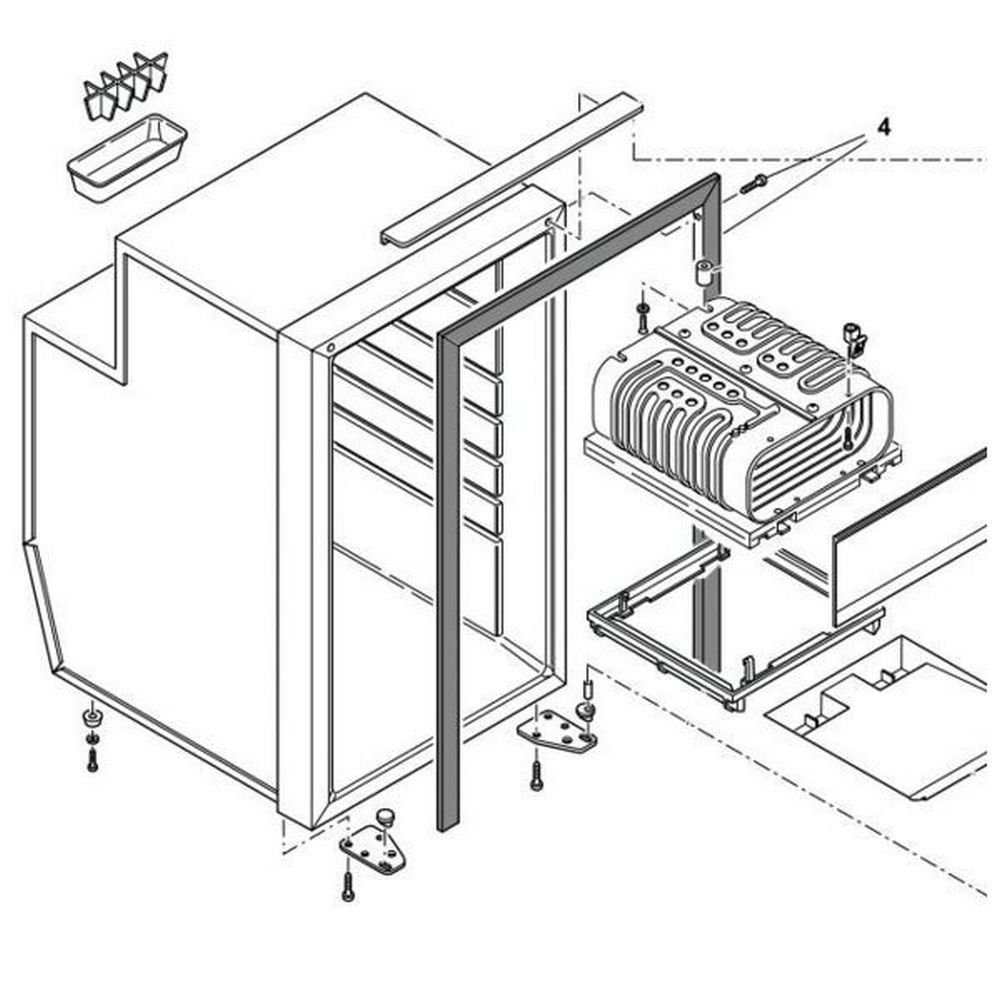 4