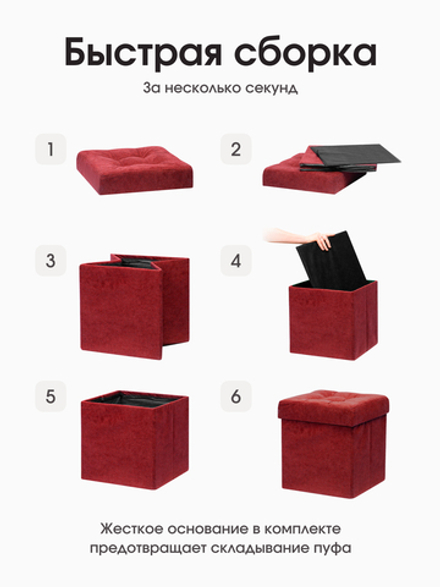 Быстрая сборка

За несколько секунд

1

2

3

4

5

6

Жесткое основание в комплекте предотвращает складывание пуфа