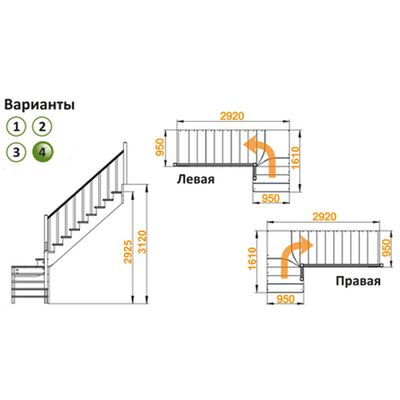 Варианты

1 2

3 4

2925

3120

2920

950

1610

Левая

950

2920

1610

950

Правая

950