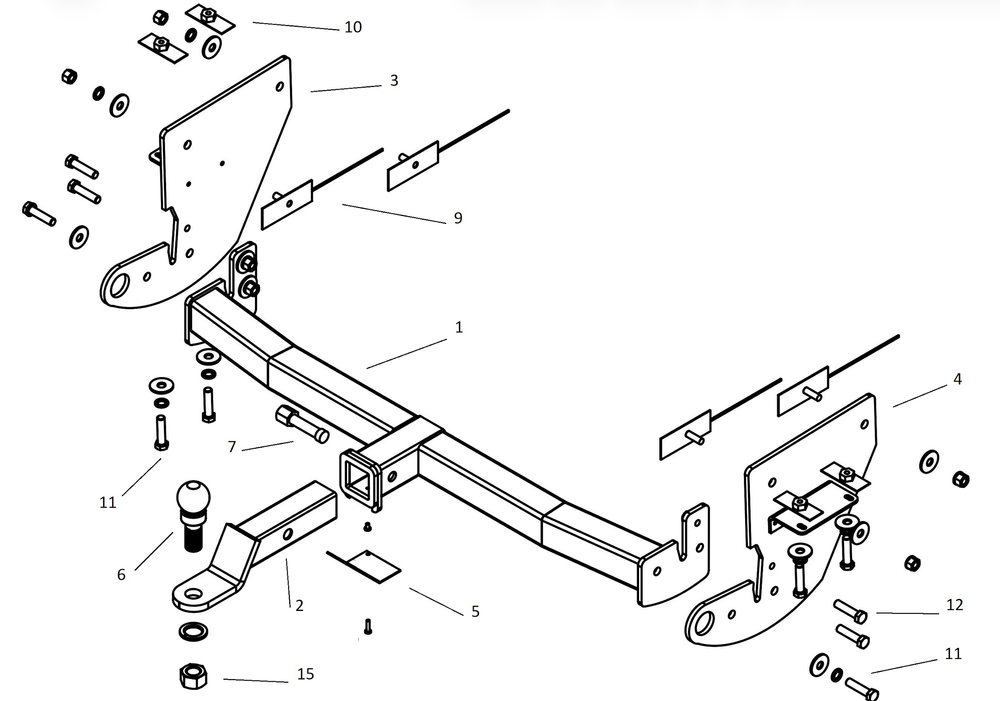 10
3
9
1
4
7
11
6
2
5
12
11
15