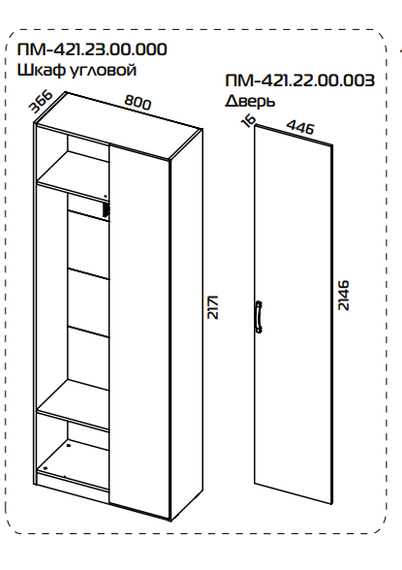 ПМ-421.23.00.000
Шкаф угловой

366
800
2171

ПМ-421.22.00.003
Дверь

16
446
2146