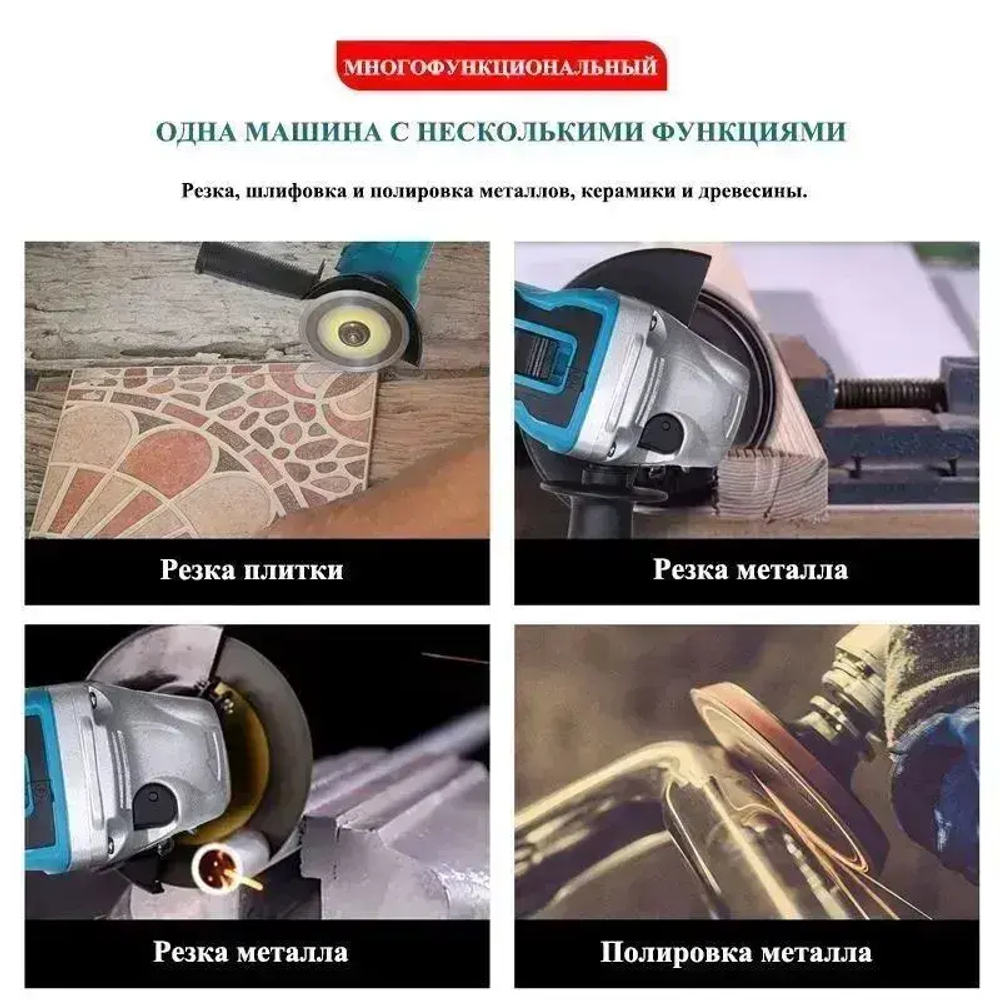 МНОГОФУНКЦИОНАЛЬНЫЙ

ОДНА МАШИНА С НЕСКОЛЬКИМИ ФУНКЦИЯМИ

Резка, шлифовка и полировка металлов, керамики и древесины.

Резка плитки

Резка металла

Резка металла

Полировка металла