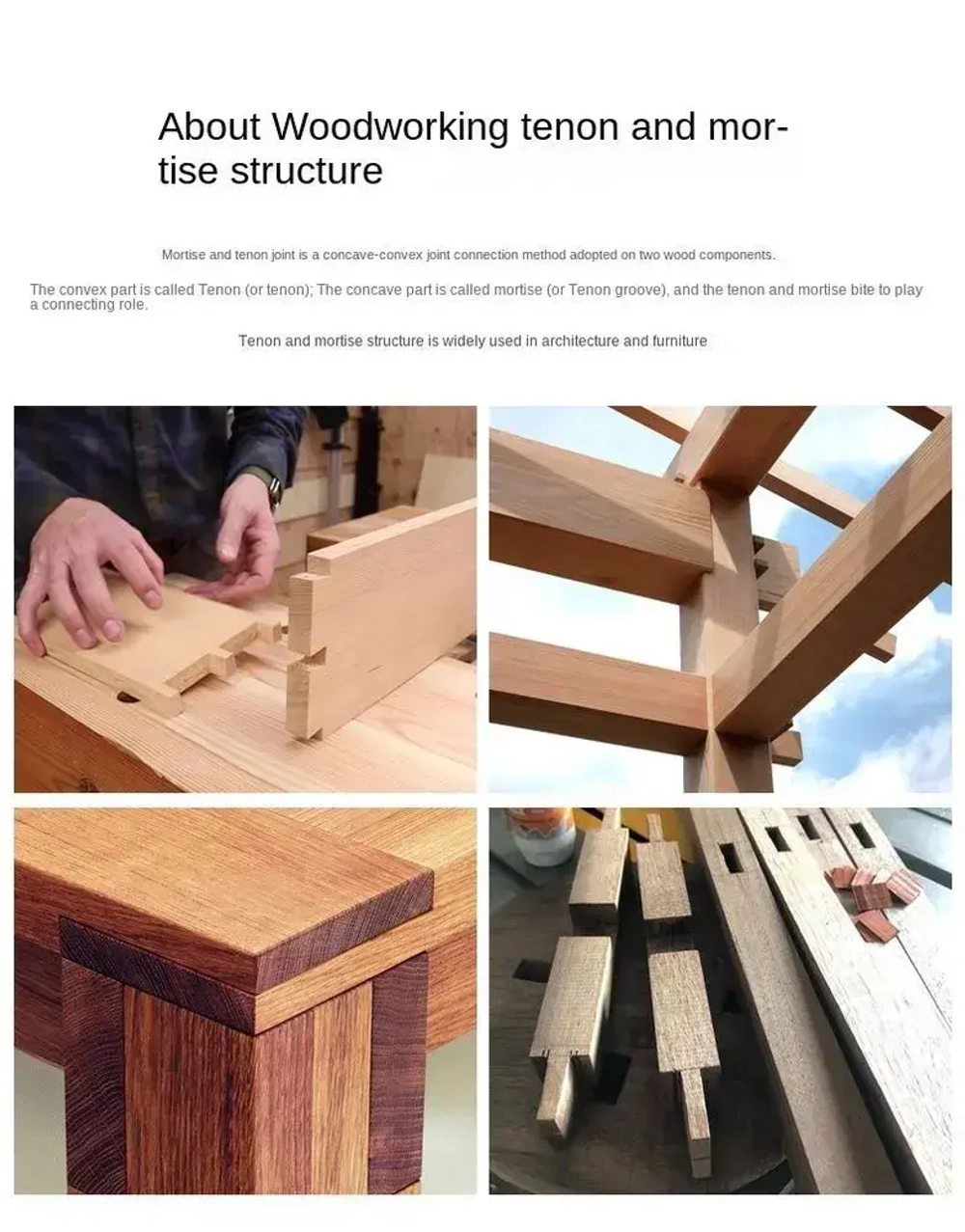 About Woodworking tenon and mortise structure

Mortise and tenon joint is a concave-convex joint connection method adopted on two wood components.

The convex part is called Tenon (or tenon); The concave part is called mortise (or Tenon groove), and the tenon and mortise bite to play a connecting role.

Tenon and mortise structure is widely used in architecture and furniture