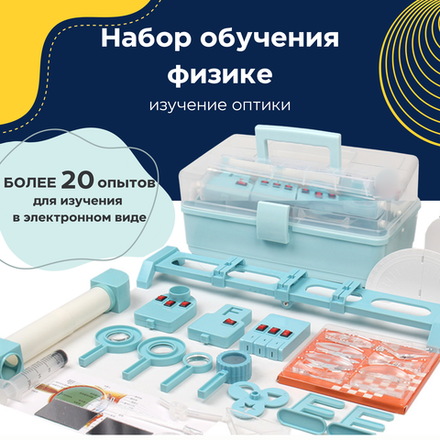 Набор обучения физике

изучение оптики

БОЛЕЕ 20 опытов для изучения в электронном виде