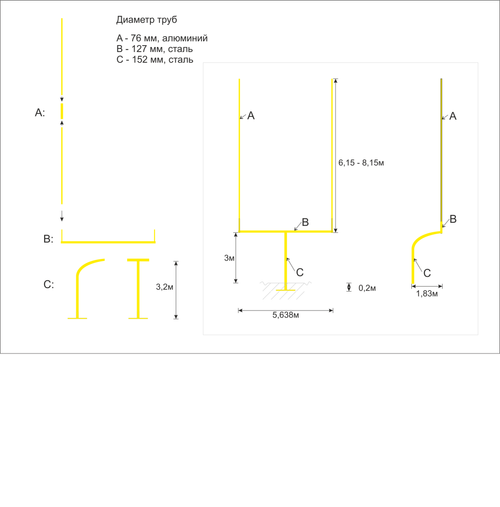 Диаметр труб

A - 76 мм, алюминий
B - 127 мм, сталь
C - 152 мм, сталь

A:

B:

C:

3,2м

A

6,15 - 8,15м

B

3м

C

0,2м

5,638м

A

B

C

1,83м