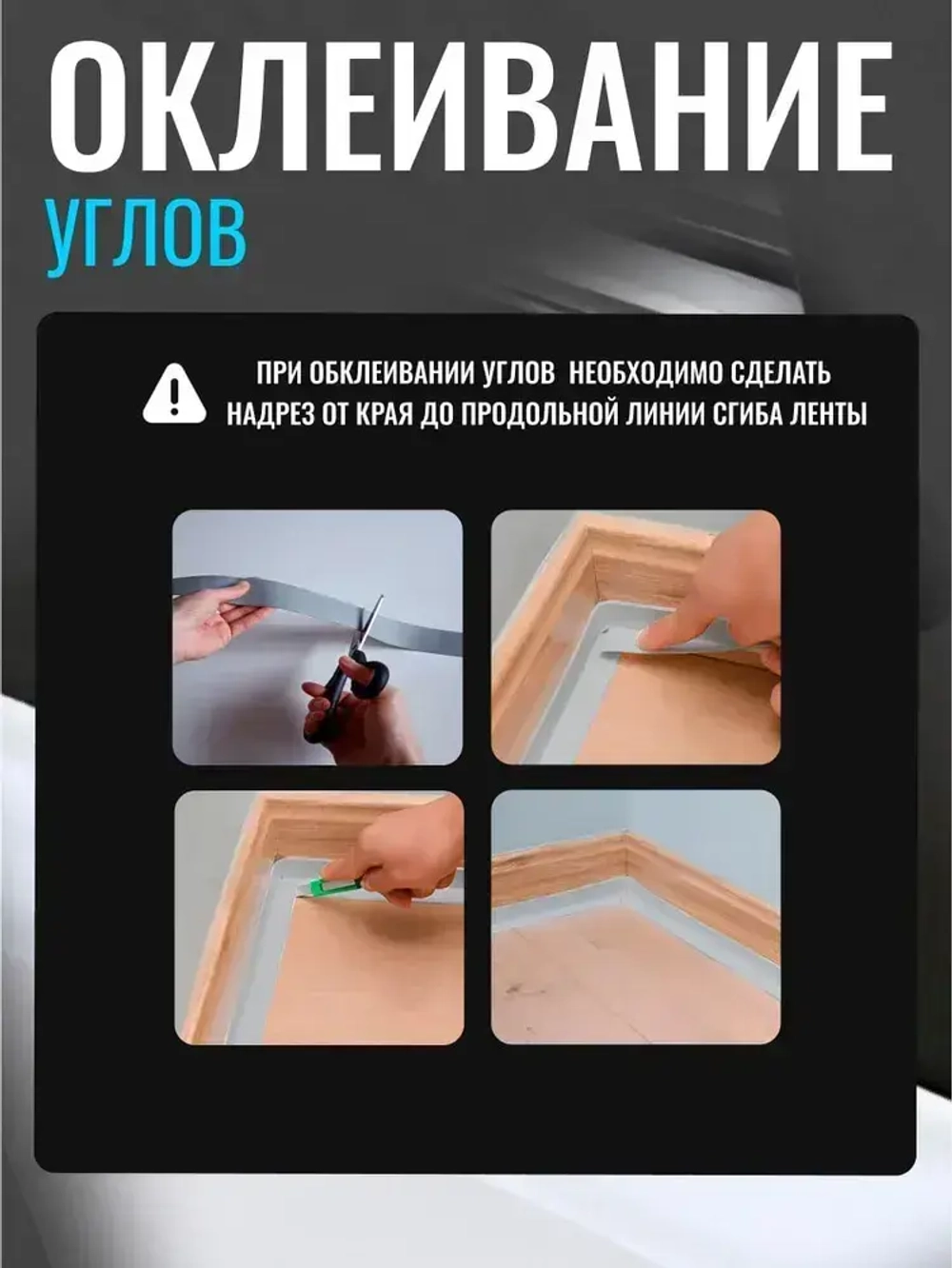 ОКЛЕИВАНИЕ
УГЛОВ

ПРИ ОБКЛЕИВАНИИ УГЛОВ НЕОБХОДИМО СДЕЛАТЬ НАДРЕЗ ОТ КРАЯ ДО ПРОДОЛЬНОЙ ЛИНИИ СГИБА ЛЕНТЫ