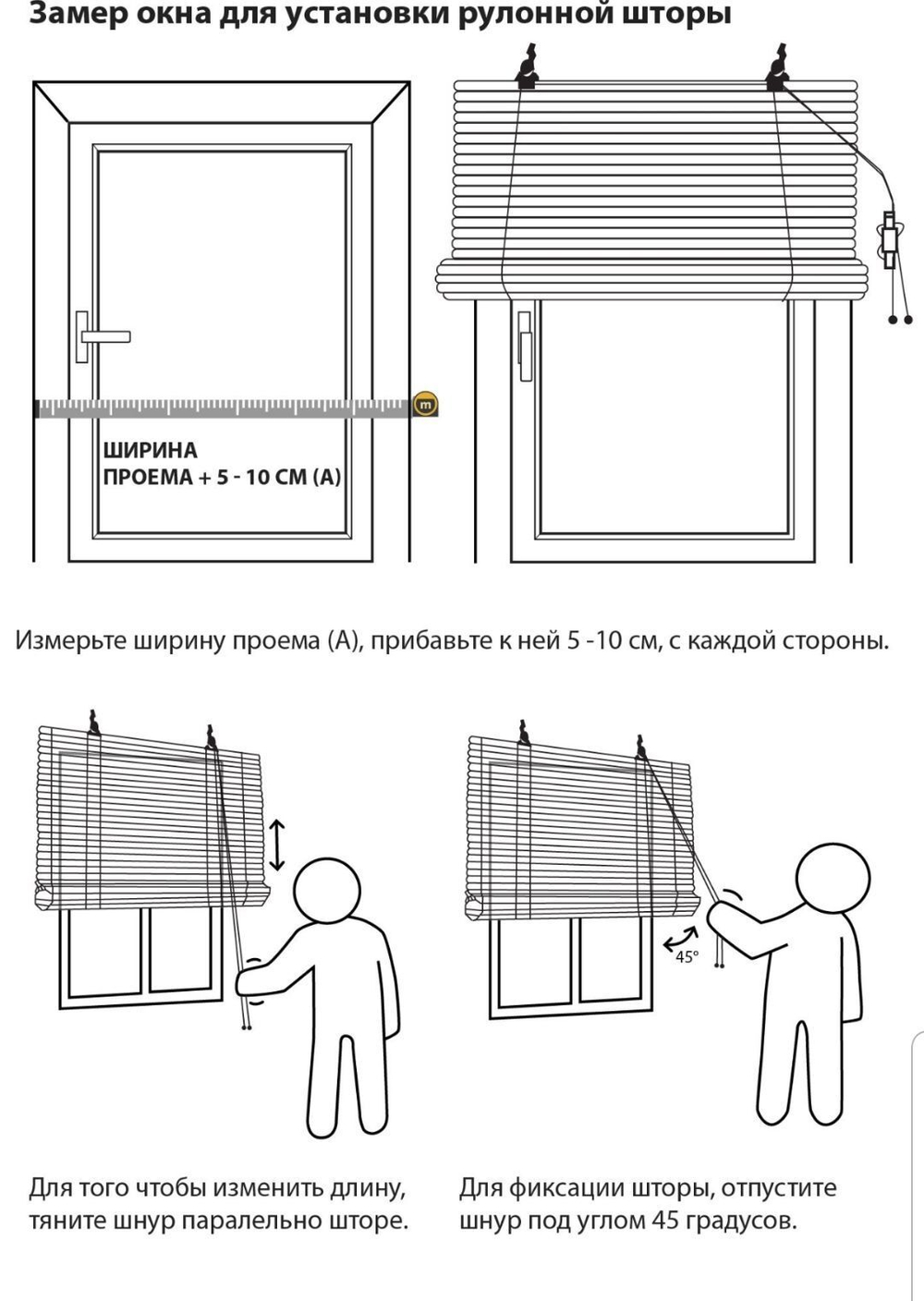 Замер окна для установки рулонной шторы

m

ШИРИНА
ПРОЕМА + 5 - 10 СМ (А)

Измерьте ширину проема (А), прибавьте к ней 5 -10 см, с каждой стороны.

45°

Для того чтобы изменить длину, тяните шнур паралельно шторе.

Для фиксации шторы, отпустите шнур под углом 45 градусов.