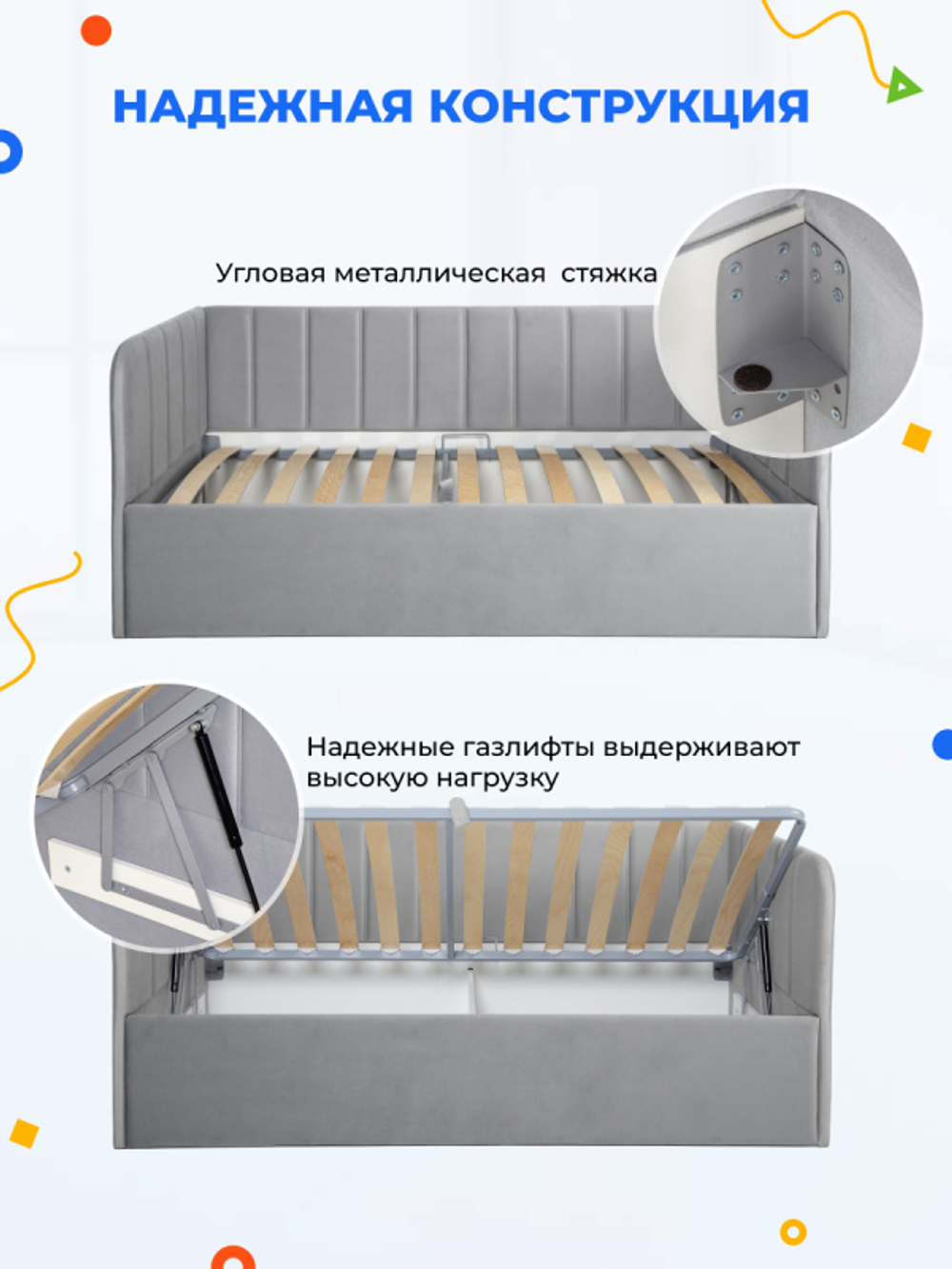 НАДЕЖНАЯ КОНСТРУКЦИЯ

Угловая металлическая стяжка

Надежные газлифты выдерживают высокую нагрузку