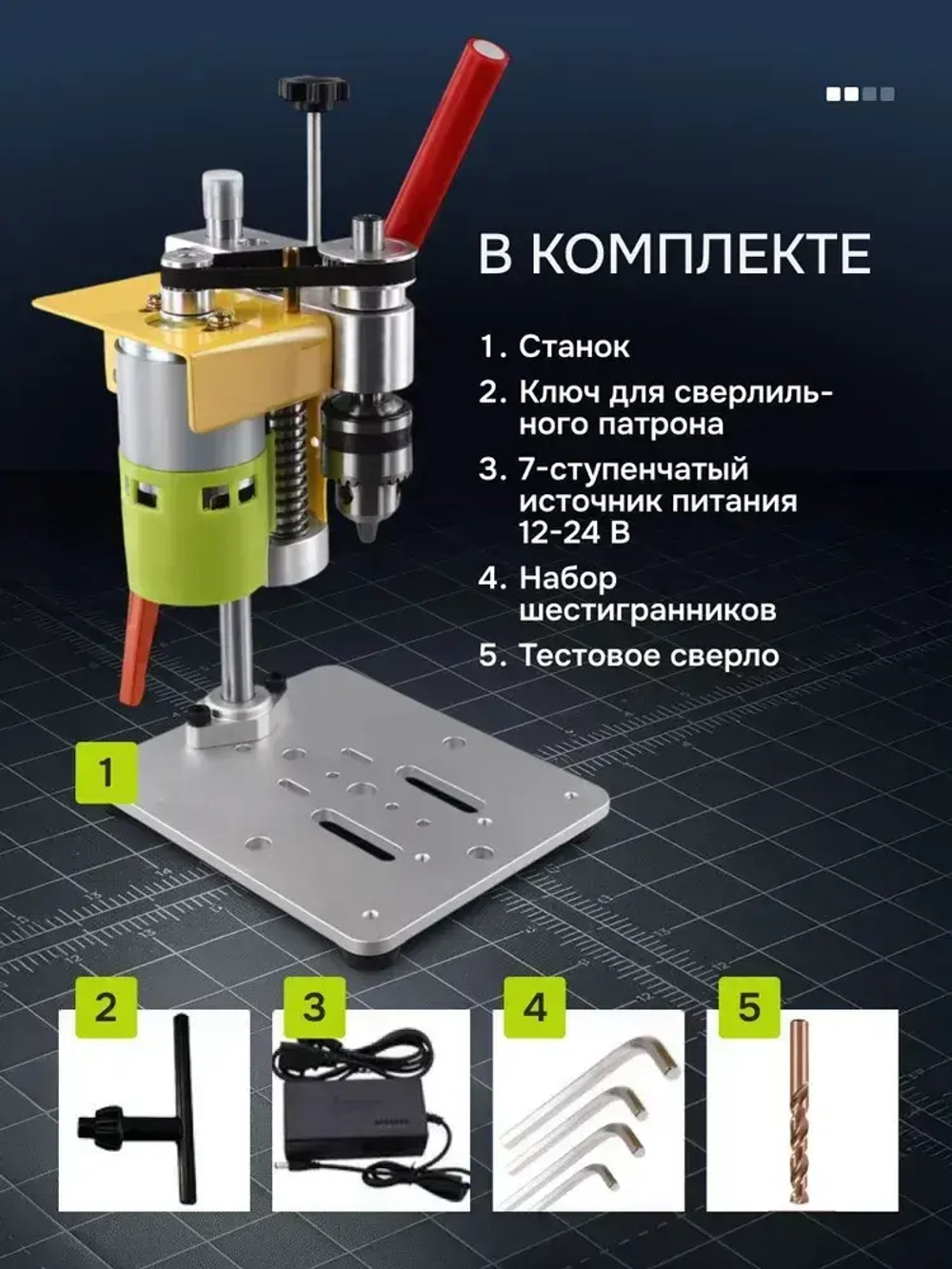 В КОМПЛЕКТЕ

1. Станок
2. Ключ для сверлильного патрона
3. 7-ступенчатый источник питания 12-24 В
4. Набор шестигранников
5. Тестовое сверло

1

2

3

4

5