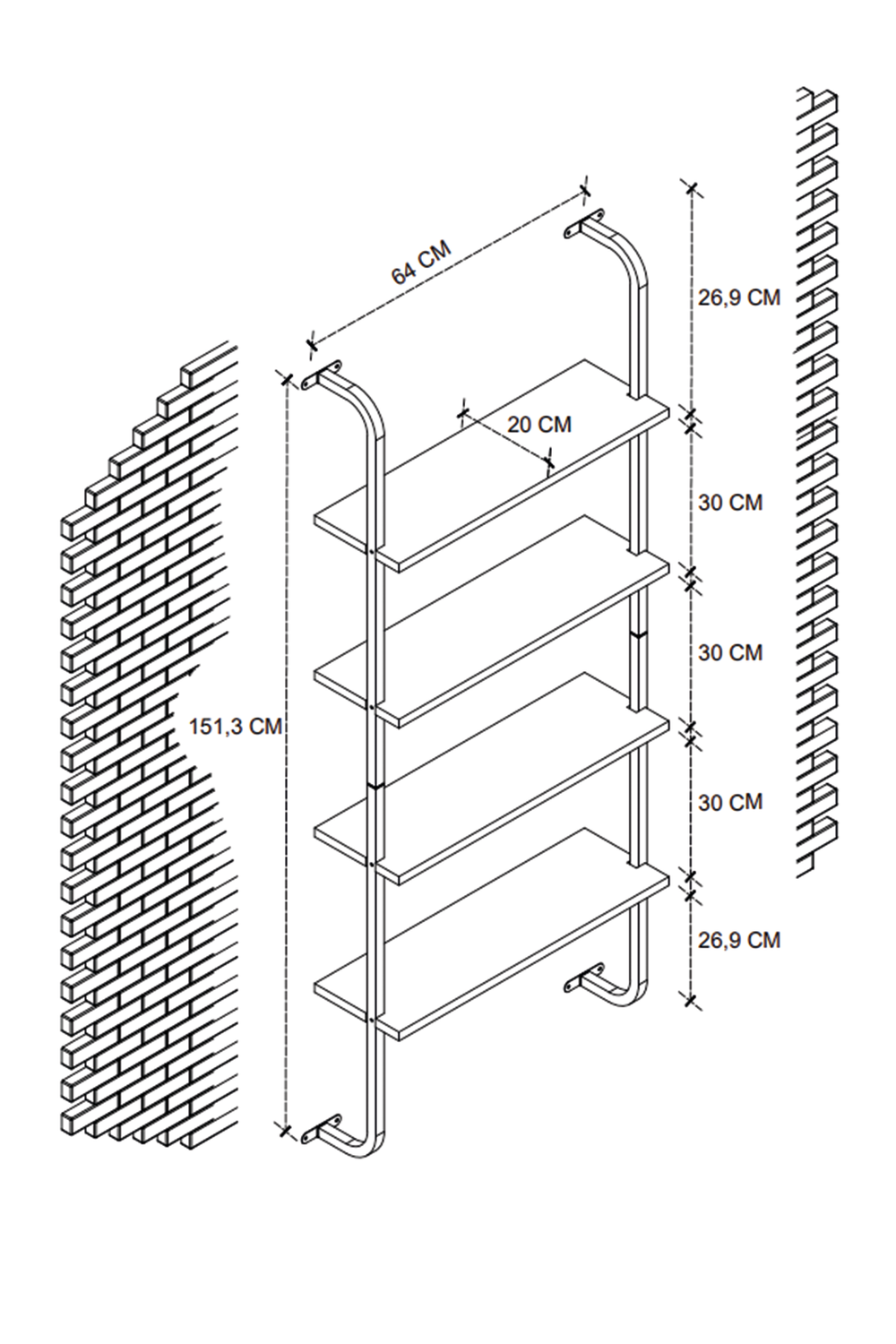 64 CM

26,9 CM

20 CM

30 CM

30 CM

151,3 CM

30 CM

26,9 CM